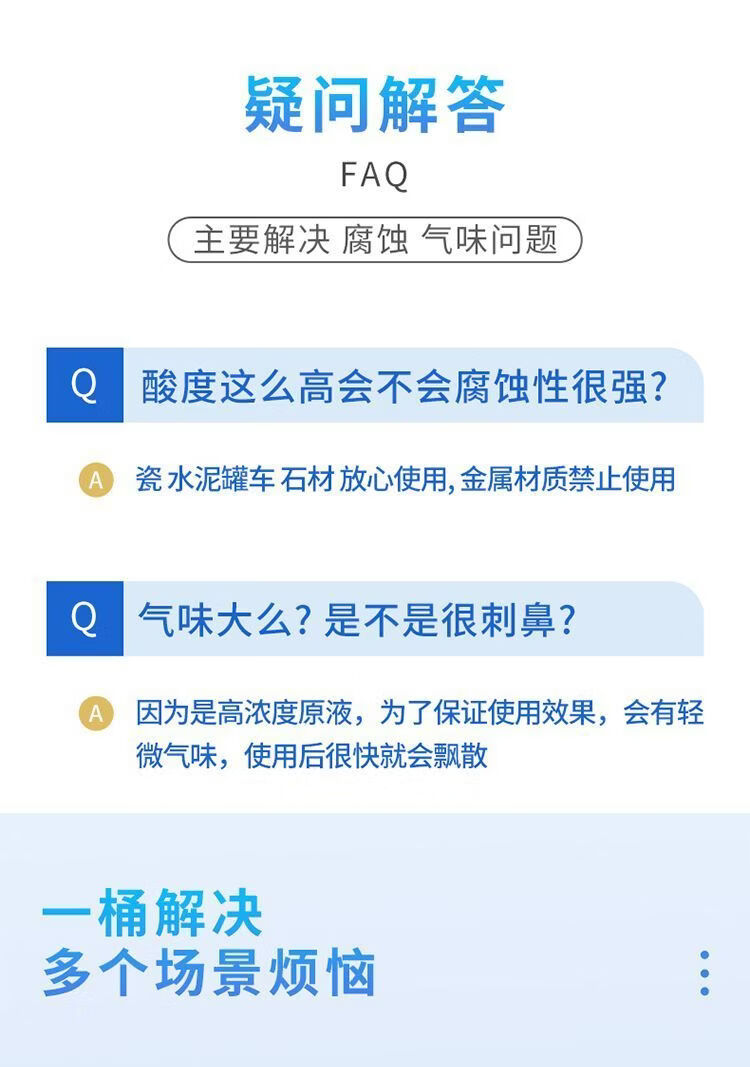 疑问解答

FAQ

主要解决 腐蚀 气味问题

Q 酸度这么高会不会腐蚀性很强?

A 瓷 水泥罐车 石材 放心使用,金属材质禁止使用

Q 气味大么?是不是很刺鼻?

A 因为是高浓度原液，为了保证使用效果，会有轻微气味，使用后很快就会飘散

一桶解决
多个场景烦恼