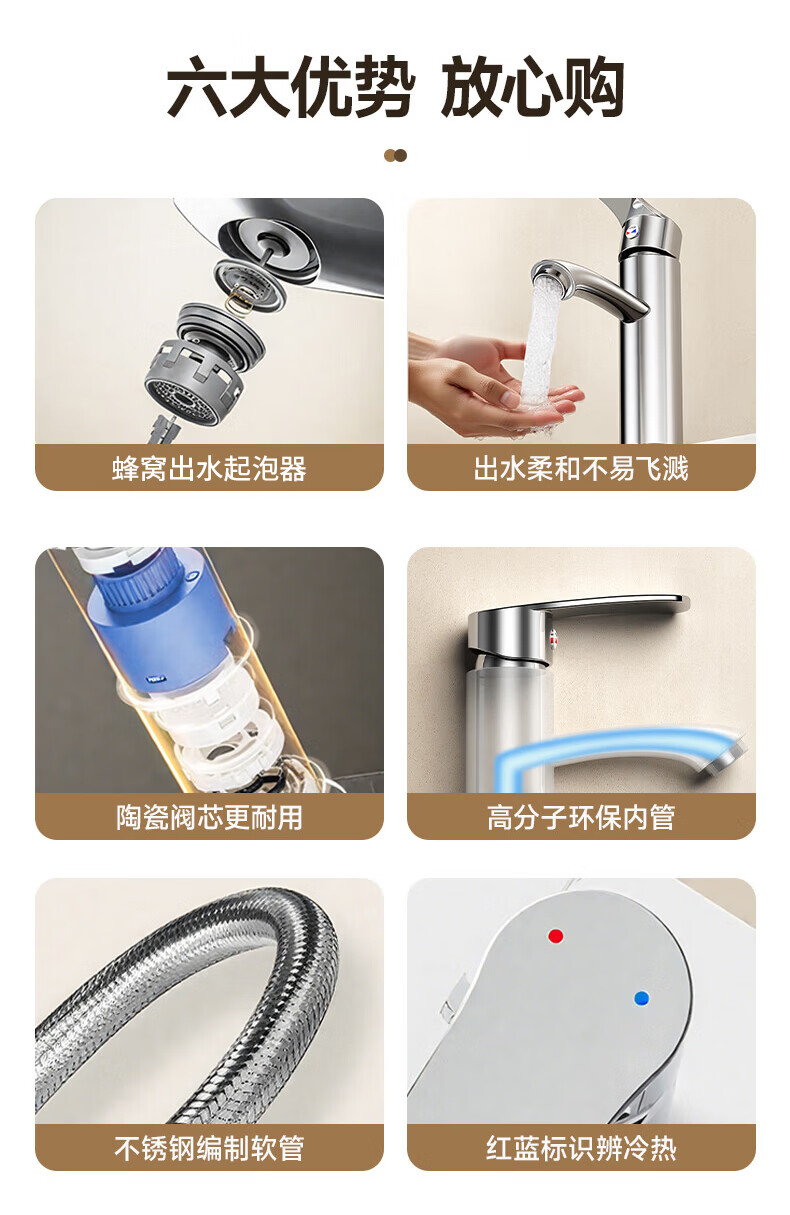 六大优势 放心购

蜂窝出水起泡器

出水柔和不易飞溅

陶瓷阀芯更耐用

高分子环保内管

不锈钢编制软管

红蓝标识辨冷热