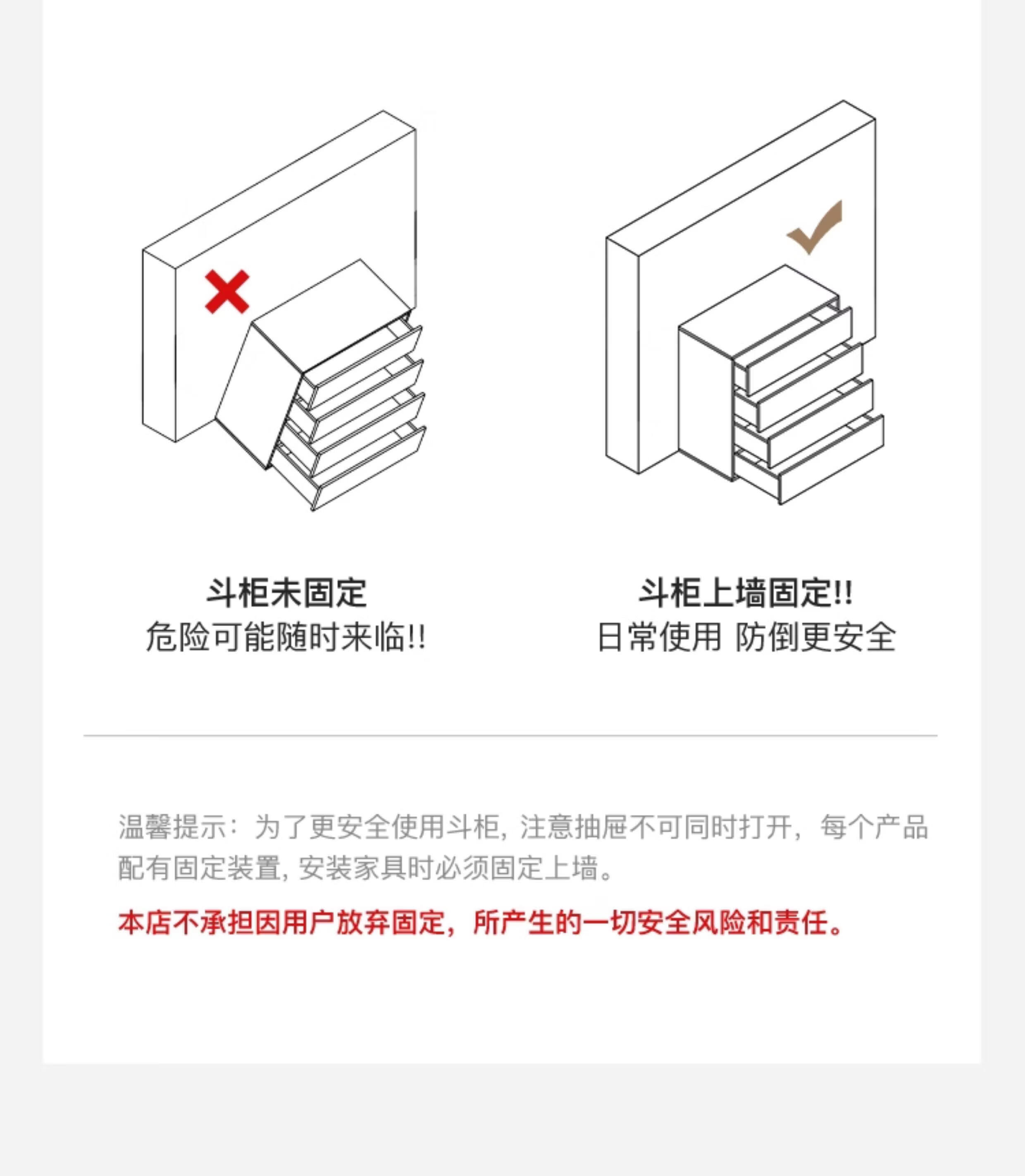 斗柜未固定
危险可能随时来临!!

斗柜上墙固定!!
日常使用 防倒更安全

温馨提示：为了更安全使用斗柜，注意抽屉不可同时打开，每个产品配有固定装置，安装家具时必须固定上墙。

本店不承担因用户放弃固定，所产生的一切安全风险和责任。