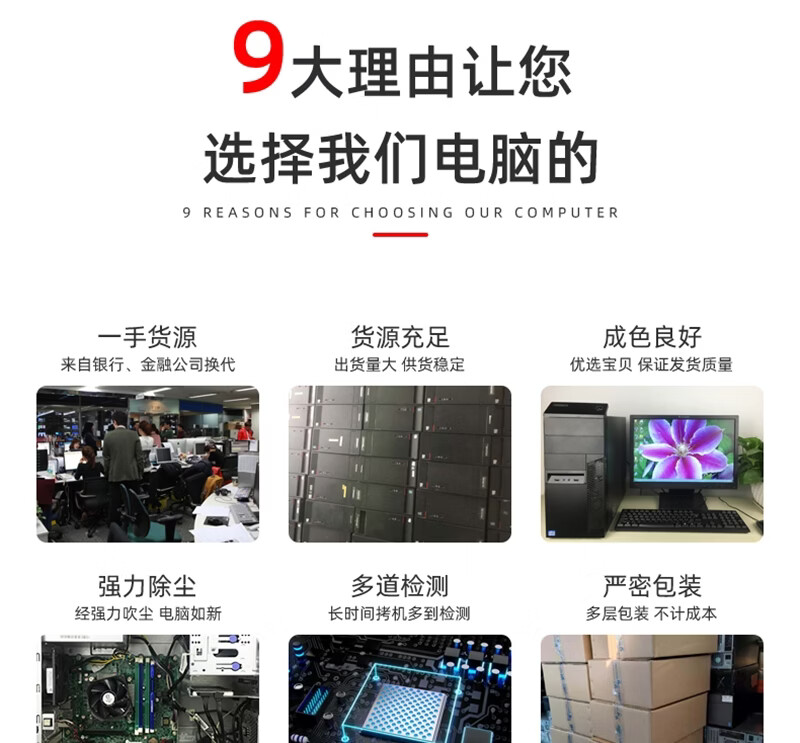 9大理由让您
选择我们电脑的
9 REASONS FOR CHOOSING OUR COMPUTER

一手货源
来自银行、金融公司换代

货源充足
出货量大 供货稳定

成色良好
优选宝贝 保证发货质量

强力除尘
经强力吹尘 电脑如新

多道检测
长时间拷机多到检测

严密包装
多层包装 不计成本