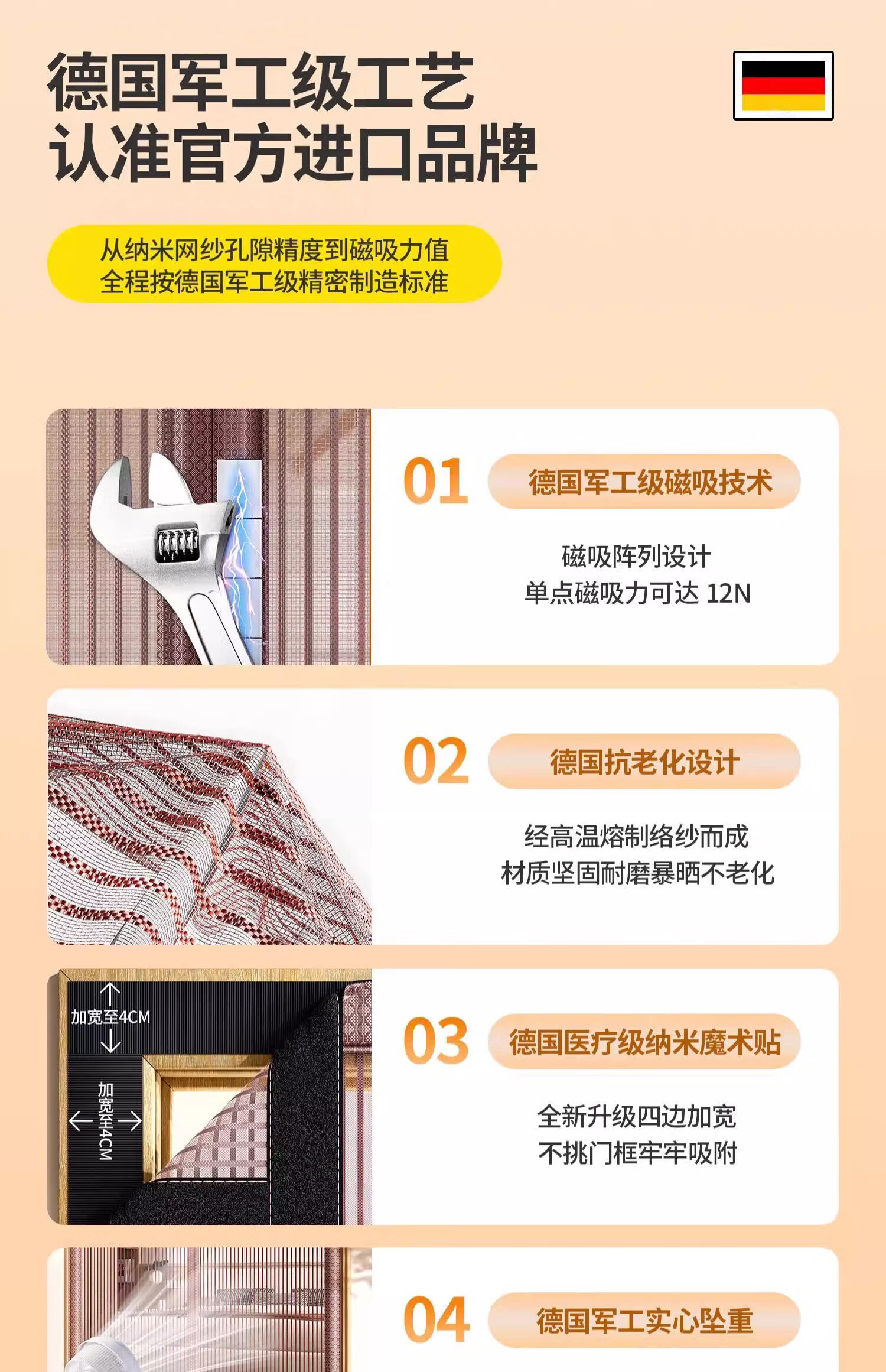 德国军工级工艺
认准官方进口品牌

从纳米网纱孔隙精度到磁吸力值
全程按德国军工级精密制造标准

01 德国军工级磁吸技术

磁吸阵列设计
单点磁吸力可达 12N

02 德国抗老化设计

经高温熔制络纱而成
材质坚固耐磨暴晒不老化

加宽至4CM

加宽至4CM

03 德国医疗级纳米魔术贴

全新升级四边加宽
不挑门框牢牢吸附

04 德国军工实心坠重