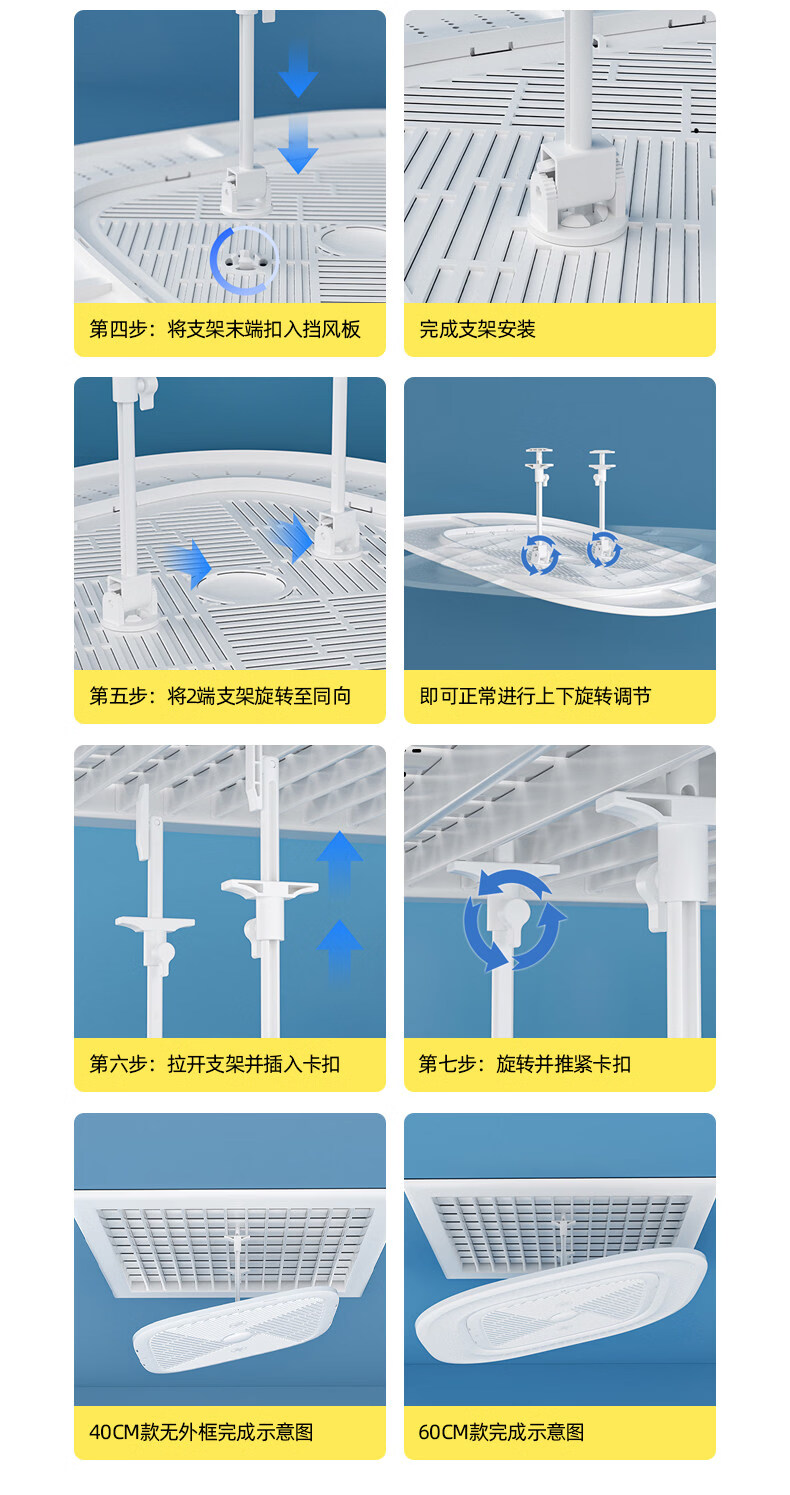 第四步：将支架末端扣入挡风板

完成支架安装

第五步：将2端支架旋转至同向

即可正常进行上下旋转调节

第六步：拉开支架并插入卡扣

第七步：旋转并推紧卡扣

40CM款无外框完成示意图

60CM款完成示意图