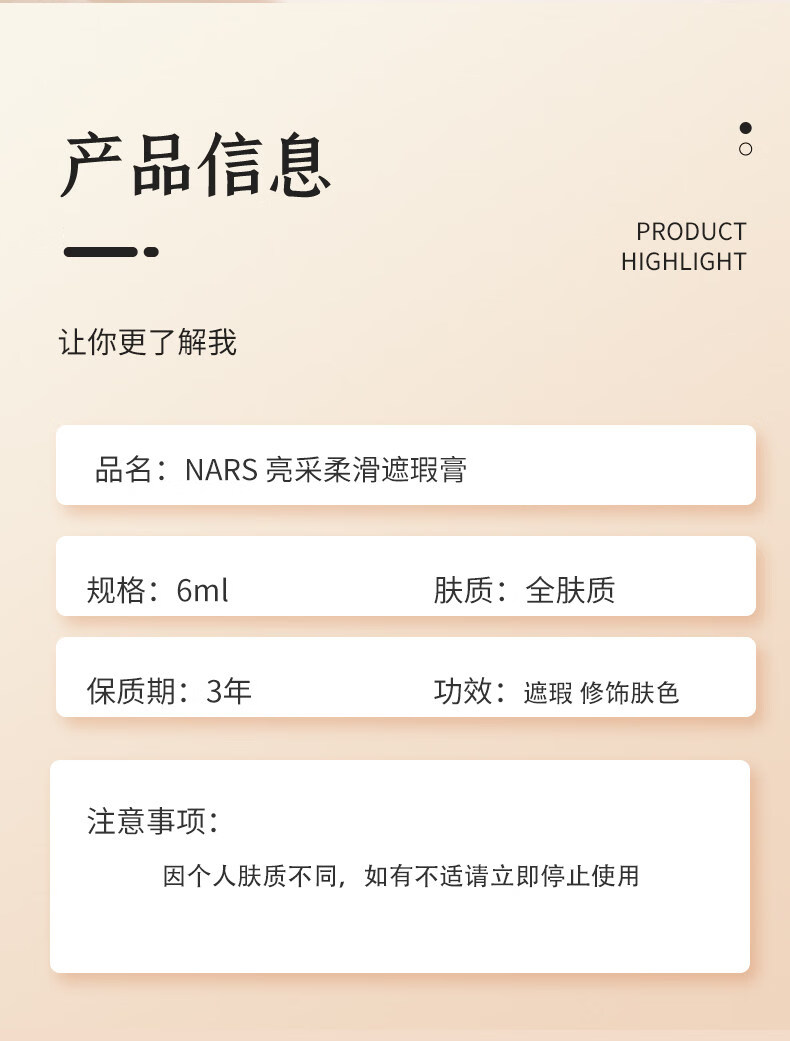 产品信息

PRODUCT
HIGHLIGHT

让你更了解我

品名：NARS 亮采柔滑遮瑕膏

规格：6ml 肤质：全肤质

保质期：3年 功效：遮瑕 修饰肤色

注意事项：

因个人肤质不同，如有不适请立即停止使用