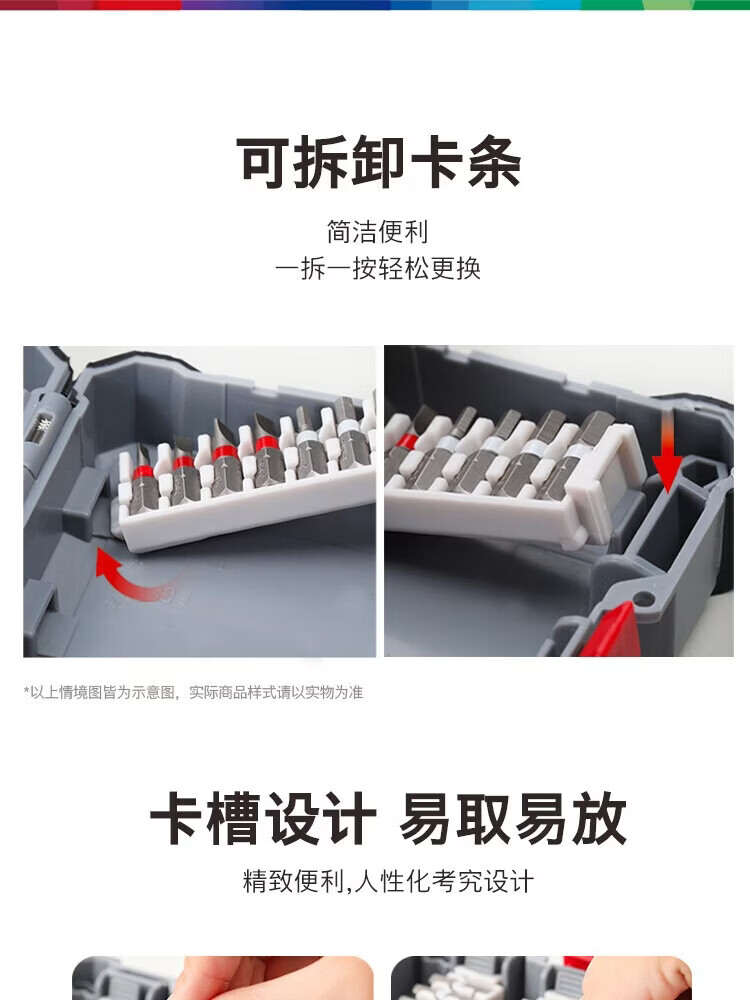 可拆卸卡条

简洁便利
一拆一按轻松更换

*以上情境图皆为示意图，实际商品样式请以实物为准

卡槽设计 易取易放

精致便利,人性化考究设计