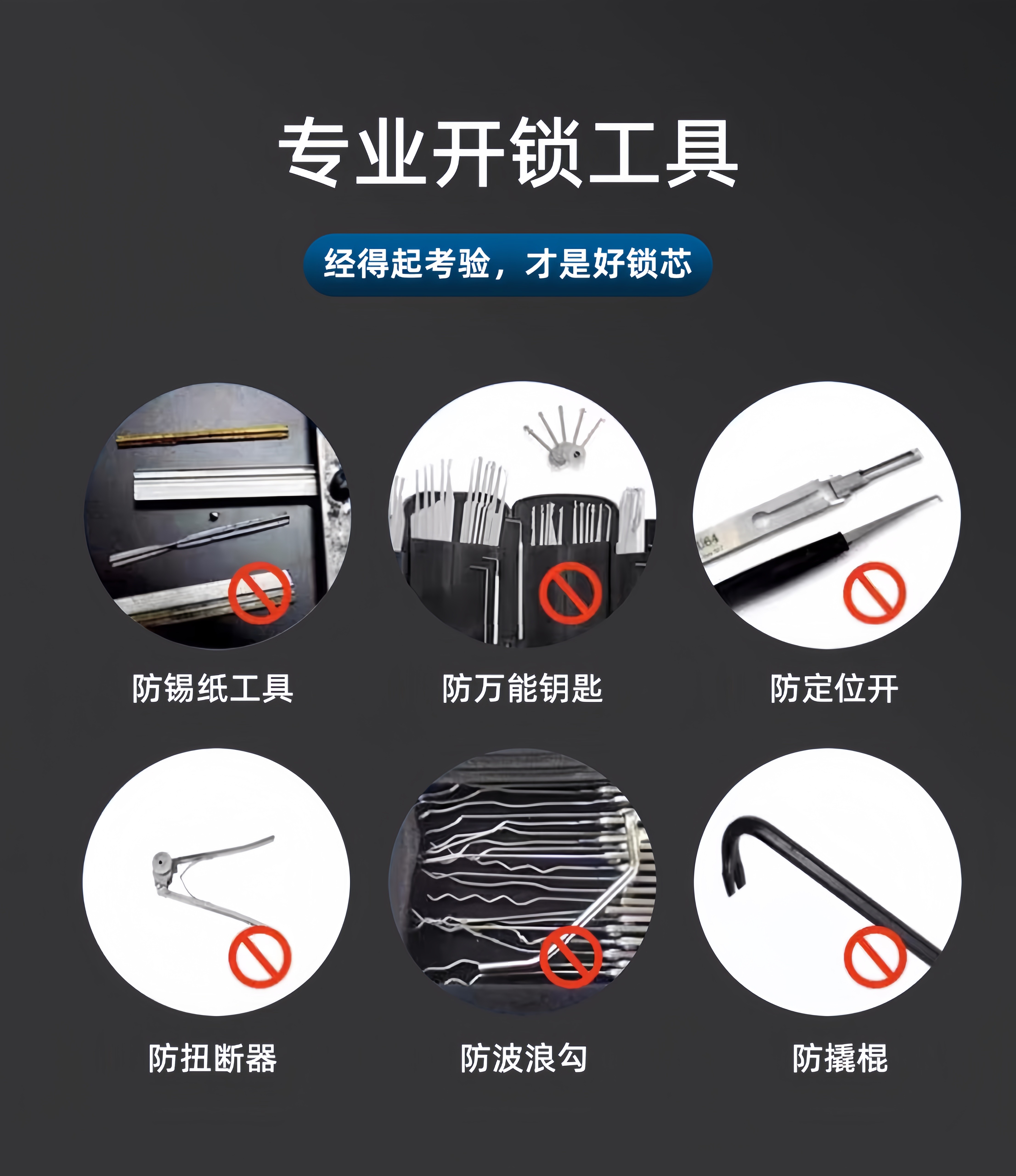 专业开锁工具

经得起考验，才是好锁芯

防锡纸工具

防万能钥匙

U64

防定位开

防扭断器

防波浪勾

防撬棍