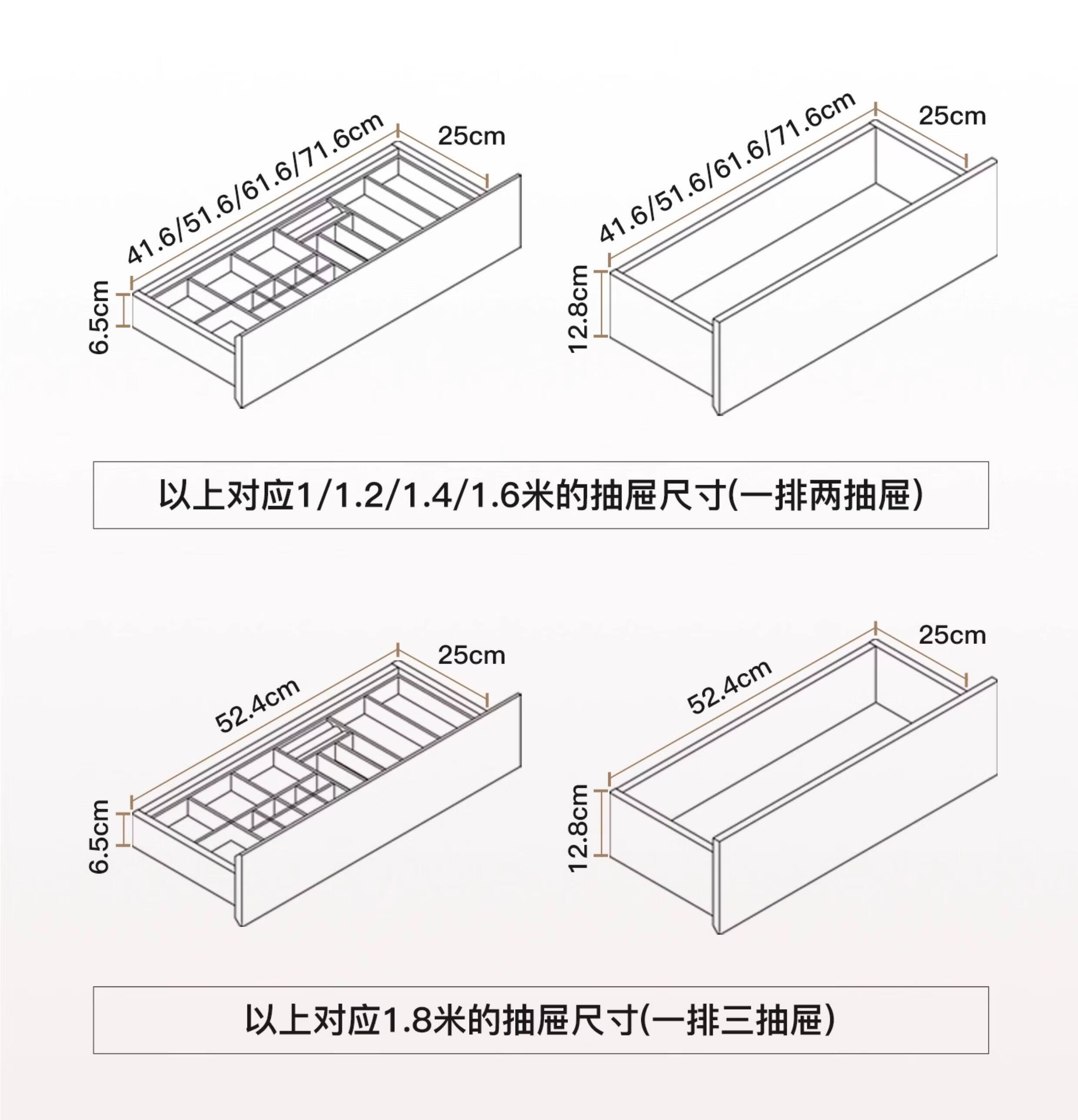 41.6/51.6/61.6/71.6cm

25cm

6.5cm

41.6/51.6/61.6/71.6cm

25cm

12.8cm

以上对应1/1.2/1.4/1.6米的抽屉尺寸(一排两抽屉)

52.4cm

25cm

6.5cm

52.4cm

25cm

12.8cm

以上对应1.8米的抽屉尺寸(一排三抽屉)