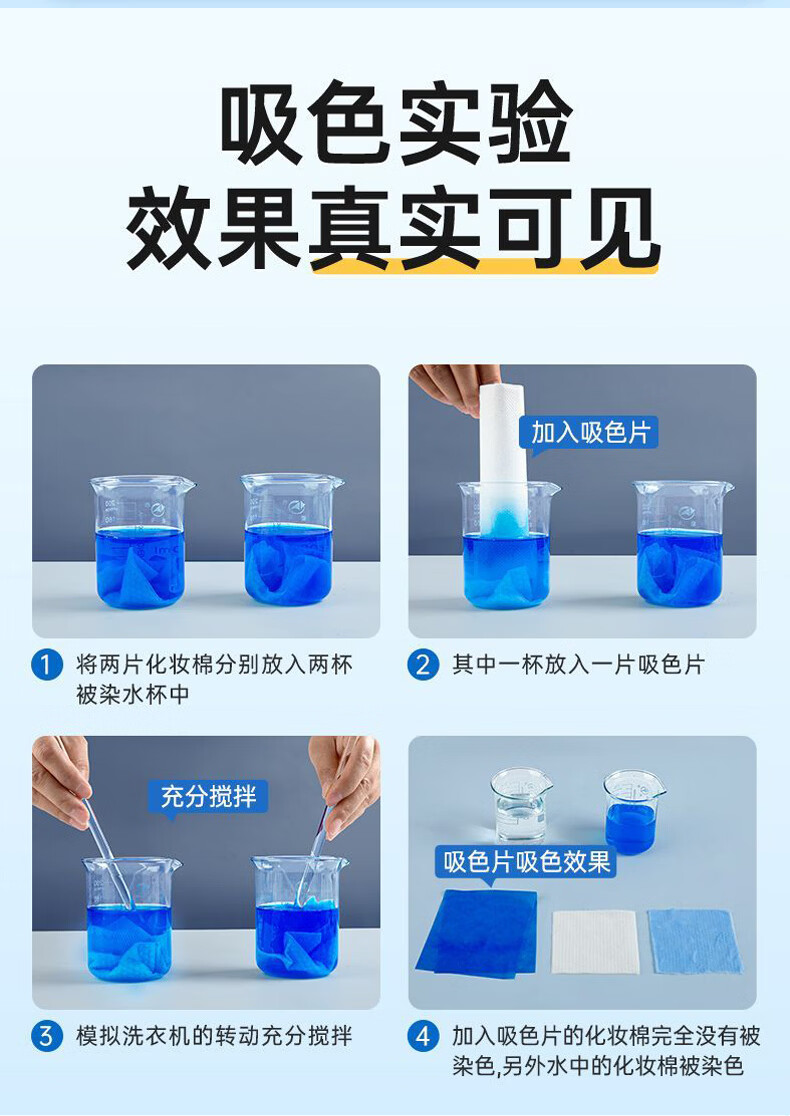 吸色实验
效果真实可见

1 将两片化妆棉分别放入两杯被染水杯中

加入吸色片

2 其中一杯放入一片吸色片

充分搅拌

3 模拟洗衣机的转动充分搅拌

吸色片吸色效果

4 加入吸色片的化妆棉完全没有被染色,另外水中的化妆棉被染色