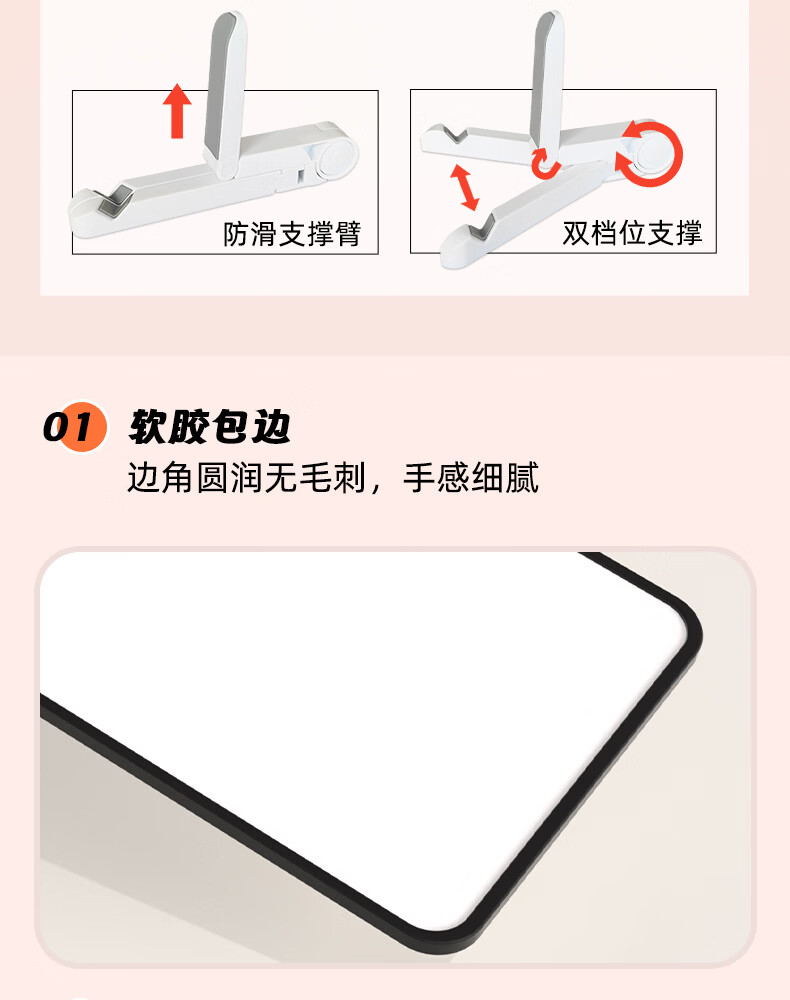 防滑支撑臂

双档位支撑

01 软胶包边
边角圆润无毛刺，手感细腻