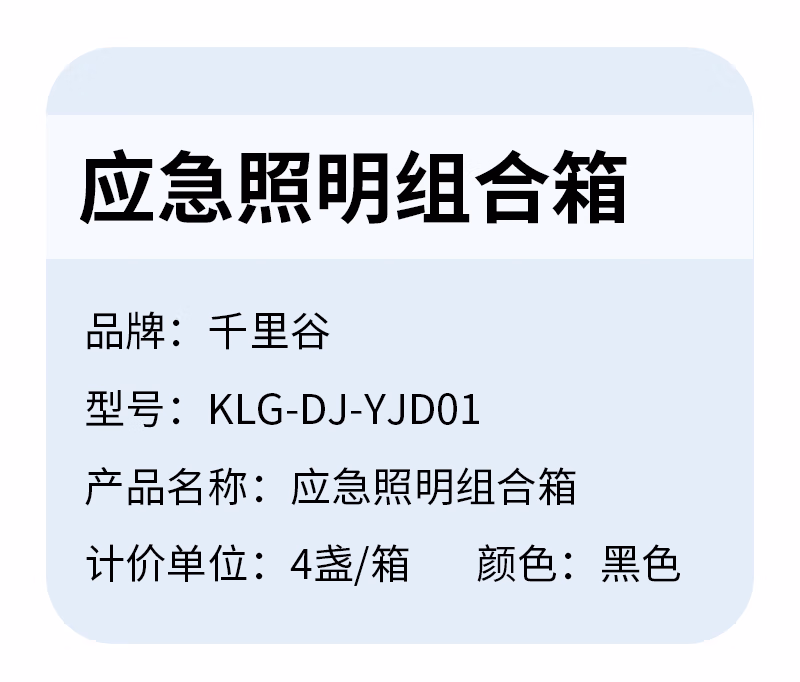 应急照明组合箱

品牌：千里谷

型号：KLG-DJ-YJD01

产品名称：应急照明组合箱

计价单位：4盏/箱 颜色：黑色