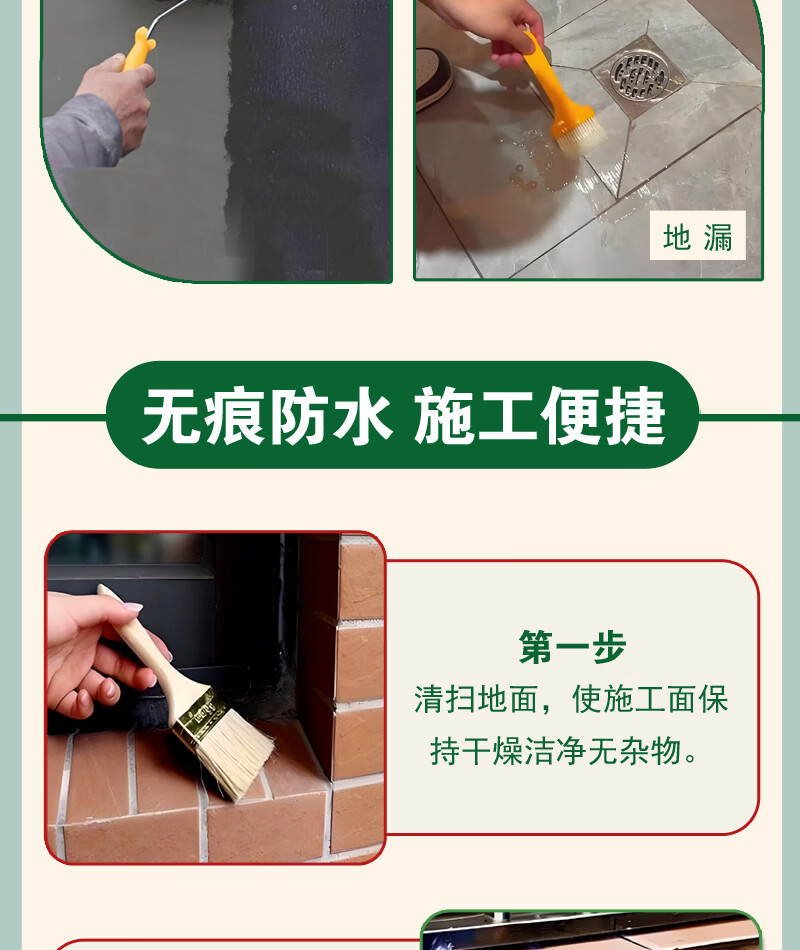 地漏

无痕防水 施工便捷

第一步
清扫地面，使施工面保持干燥洁净无杂物。