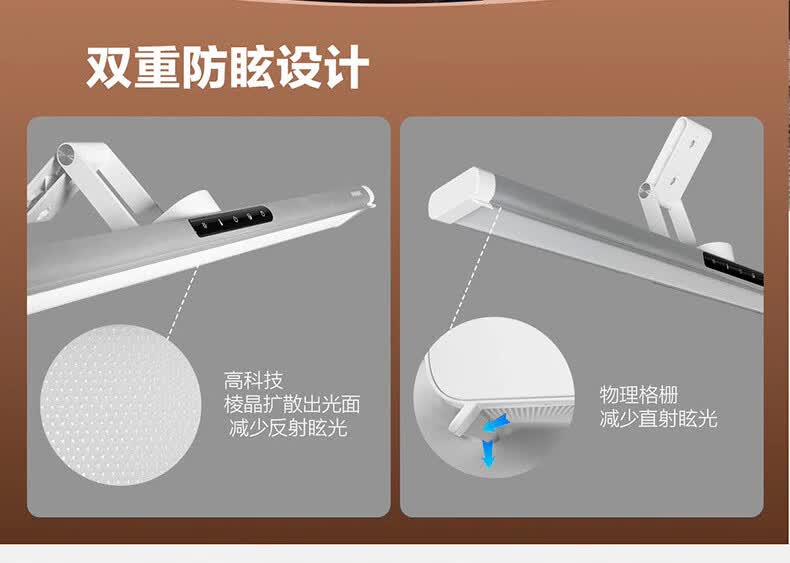 双重防眩设计

高科技
棱晶扩散出光面
减少反射眩光

物理格栅
减少直射眩光