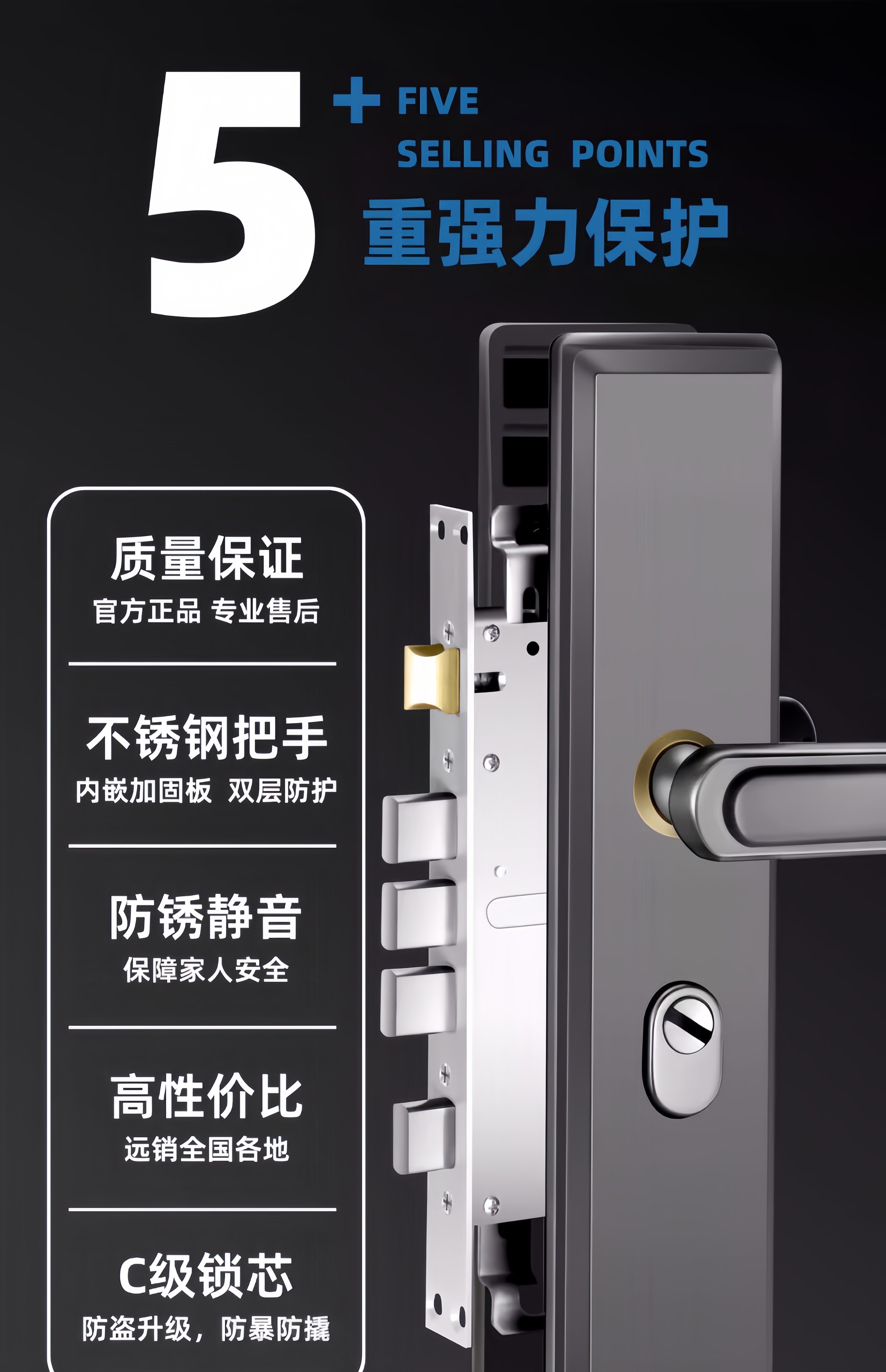 5 + FIVE SELLING POINTS

重强力保护

质量保证
官方正品 专业售后

不锈钢把手
内嵌加固板 双层防护

防锈静音
保障家人安全

高性价比
远销全国各地

C级锁芯
防盗升级，防暴防撬