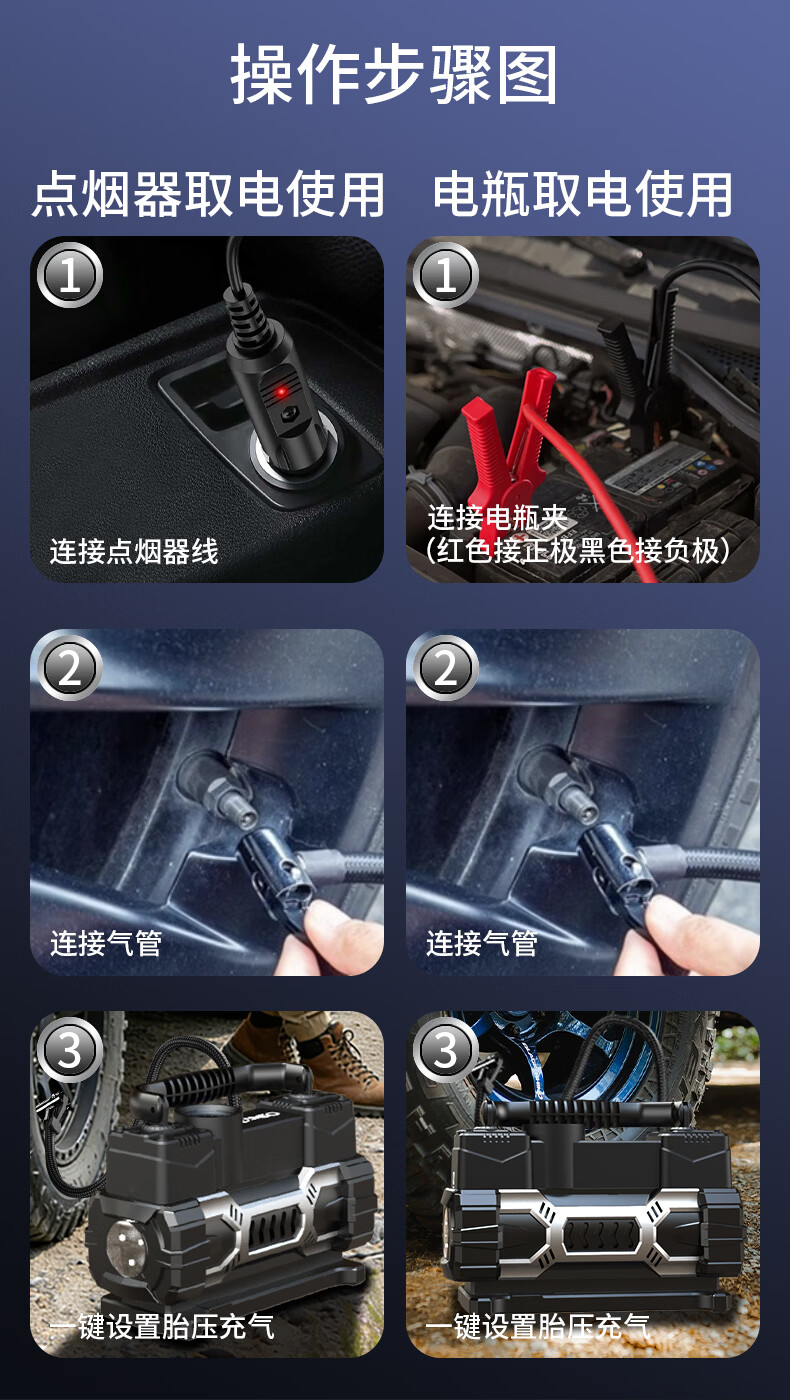 操作步骤图

点烟器取电使用

1
连接点烟器线

2
连接气管

3
一键设置胎压充气

电瓶取电使用

1
连接电瓶夹
(红色接正极黑色接负极)

2
连接气管

3
一键设置胎压充气