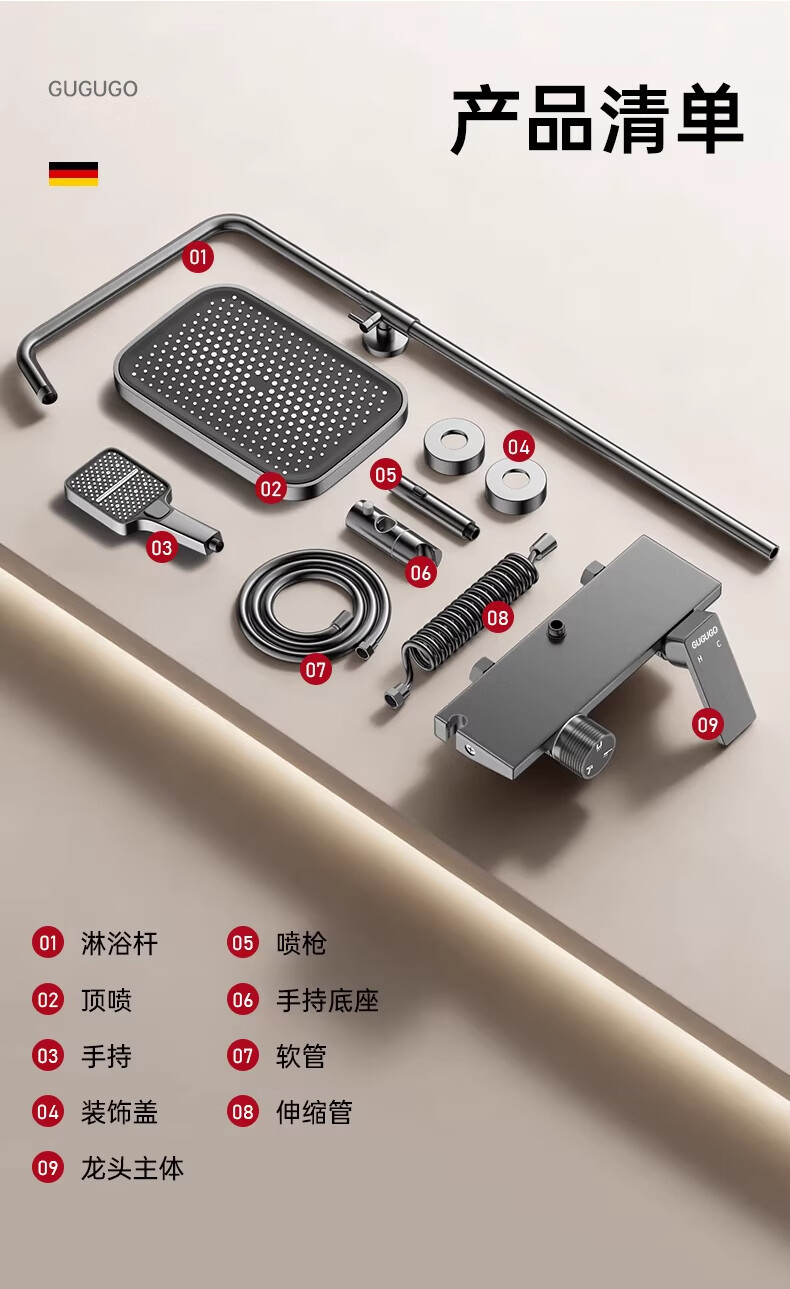 GUGUGO

产品清单

01
02
03
04
05
06
07
08
09

GUGUGO
H C

01 淋浴杆
02 顶喷
03 手持
04 装饰盖
09 龙头主体

05 喷枪
06 手持底座
07 软管
08 伸缩管