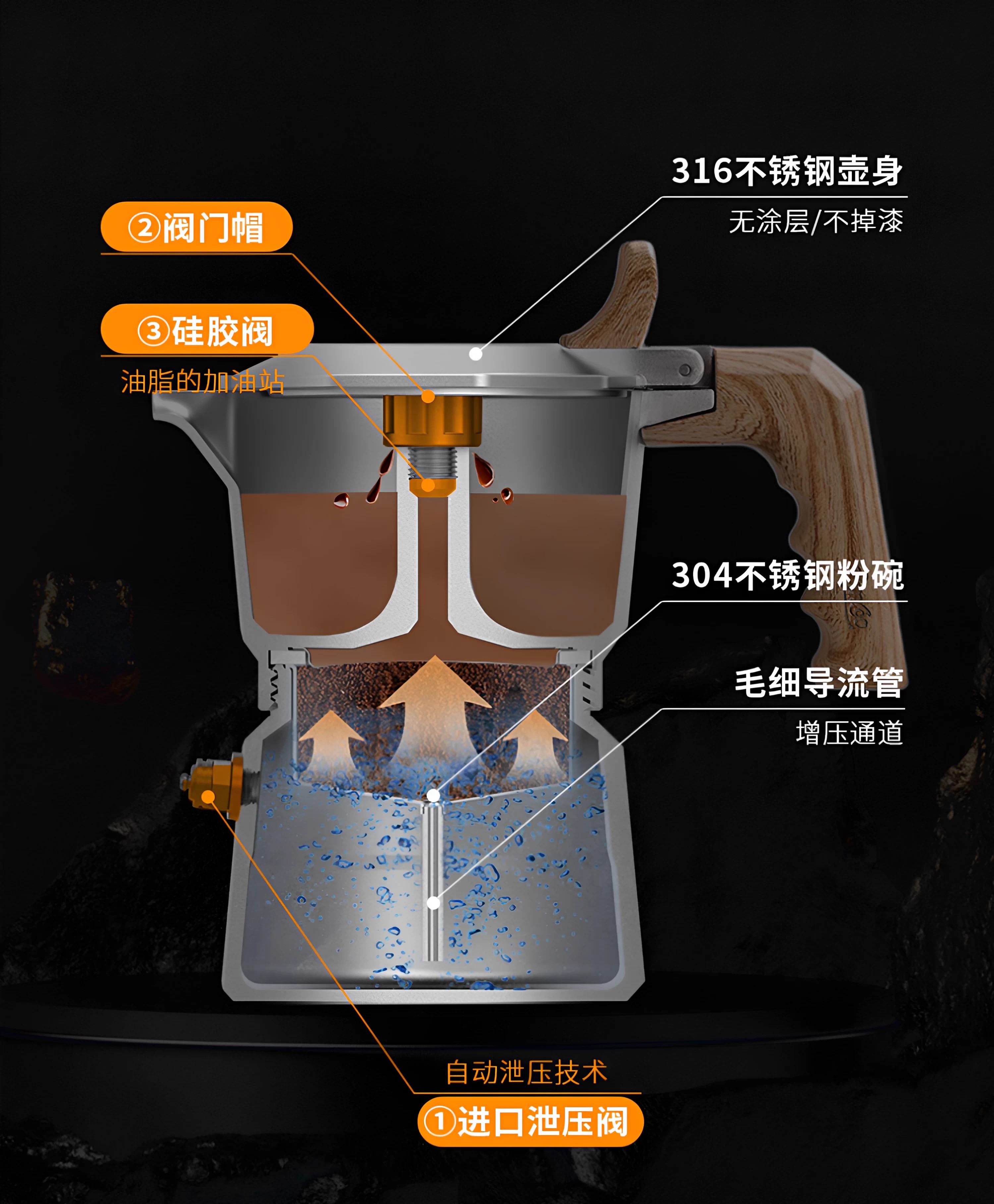 316不锈钢壶身

无涂层/不掉漆

②阀门帽

③硅胶阀

油脂的加油站

304不锈钢粉碗

毛细导流管

增压通道

自动泄压技术

①进口泄压阀