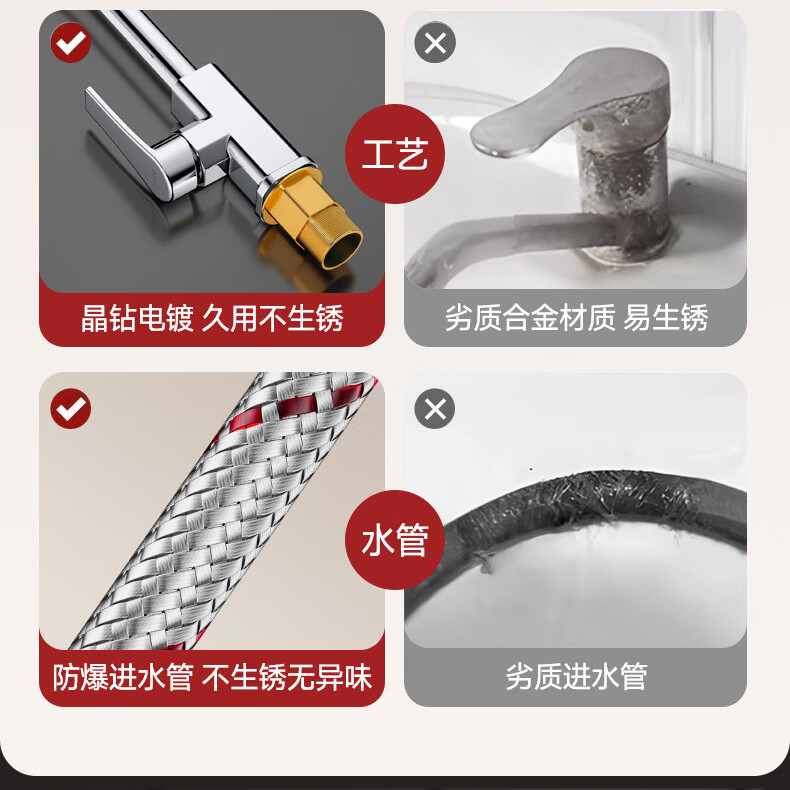 工艺

晶钻电镀 久用不生锈

劣质合金材质 易生锈

水管

防爆进水管 不生锈无异味

劣质进水管