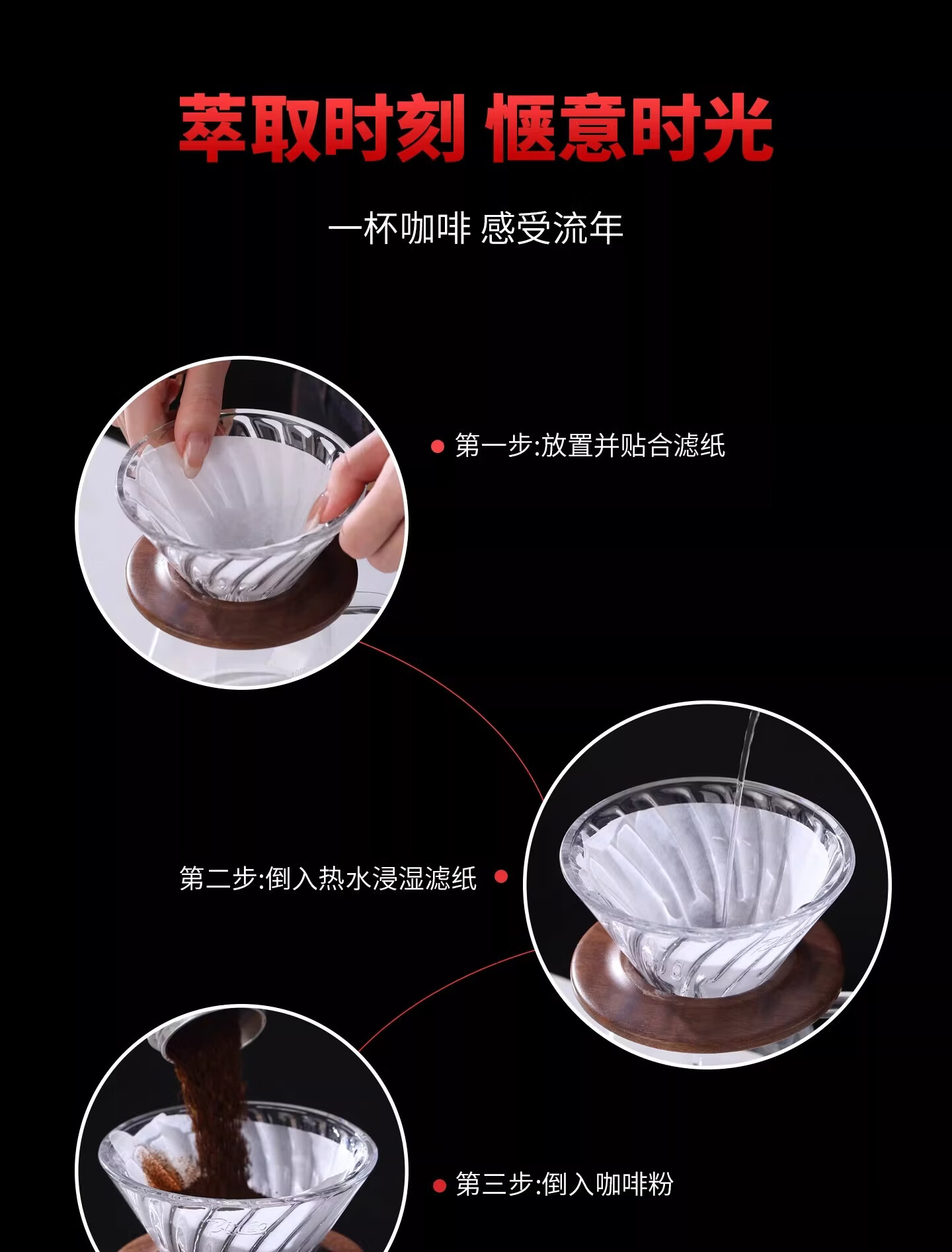 萃取时刻 惬意时光

一杯咖啡 感受流年

第一步:放置并贴合滤纸

第二步:倒入热水浸湿滤纸

第三步:倒入咖啡粉