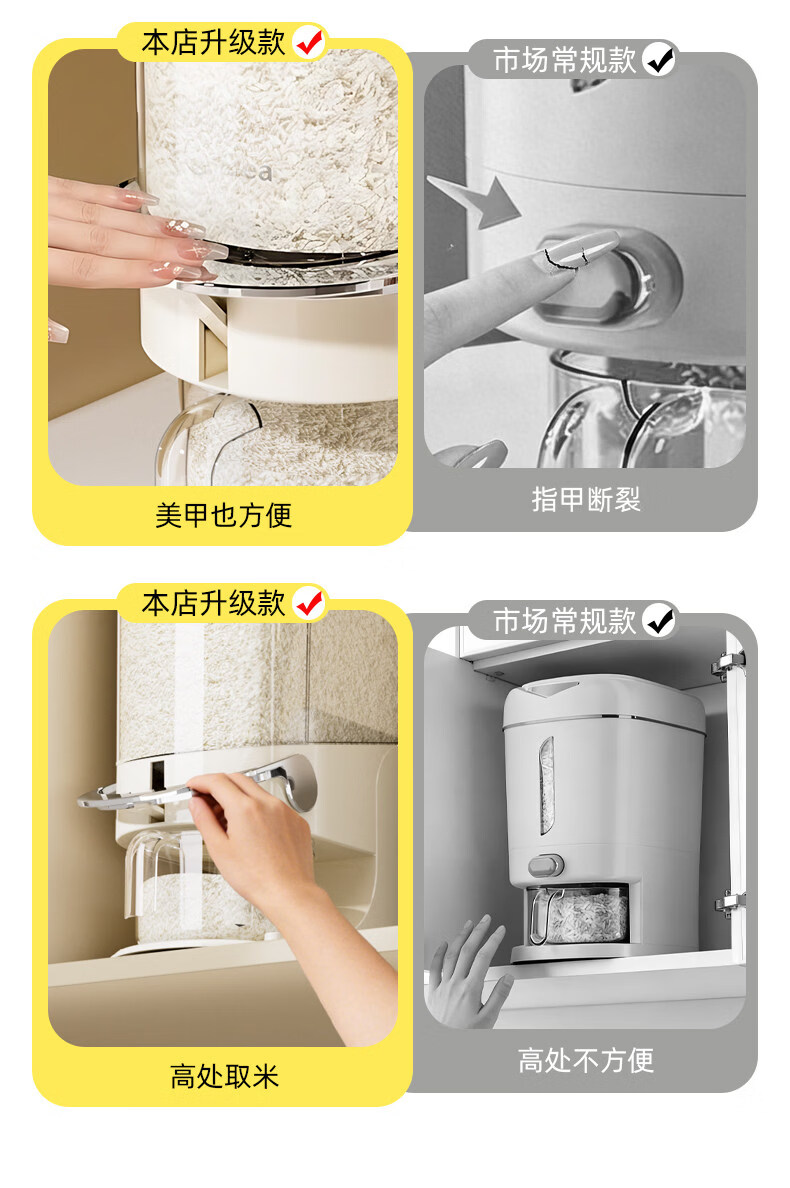 本店升级款

美甲也方便

市场常规款

指甲断裂

本店升级款

高处取米

市场常规款

高处不方便