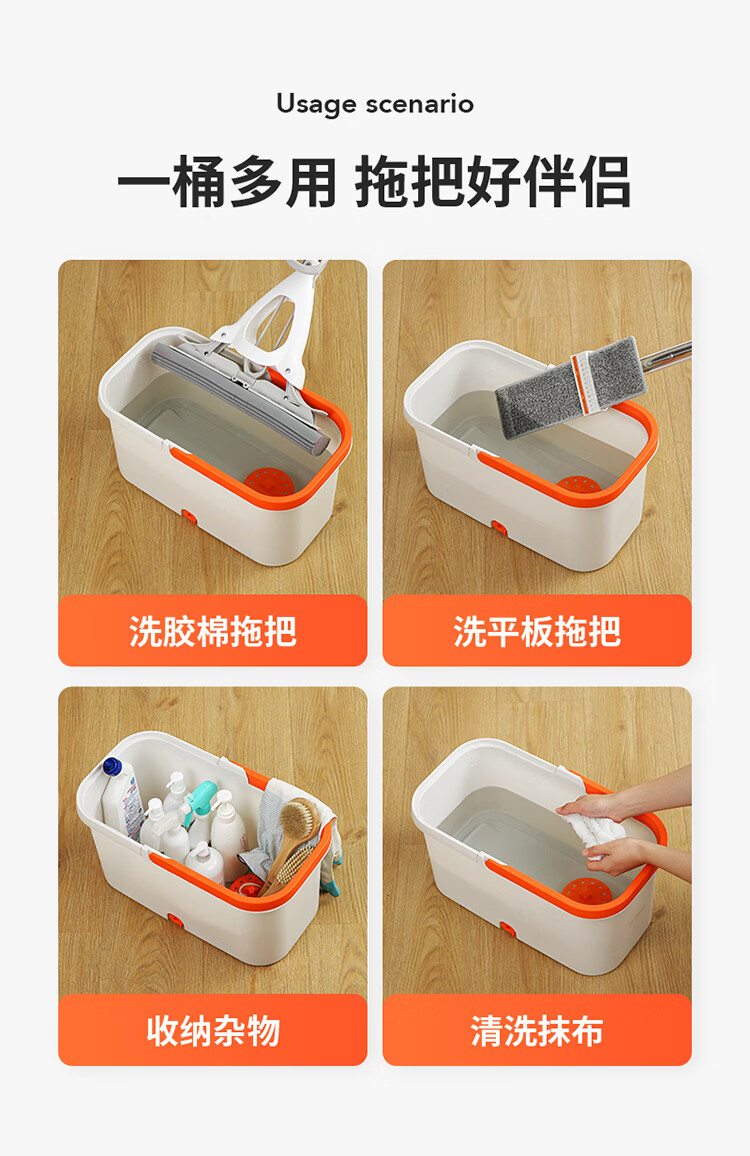 Usage scenario

一桶多用 拖把好伴侣

洗胶棉拖把

洗平板拖把

收纳杂物

清洗抹布