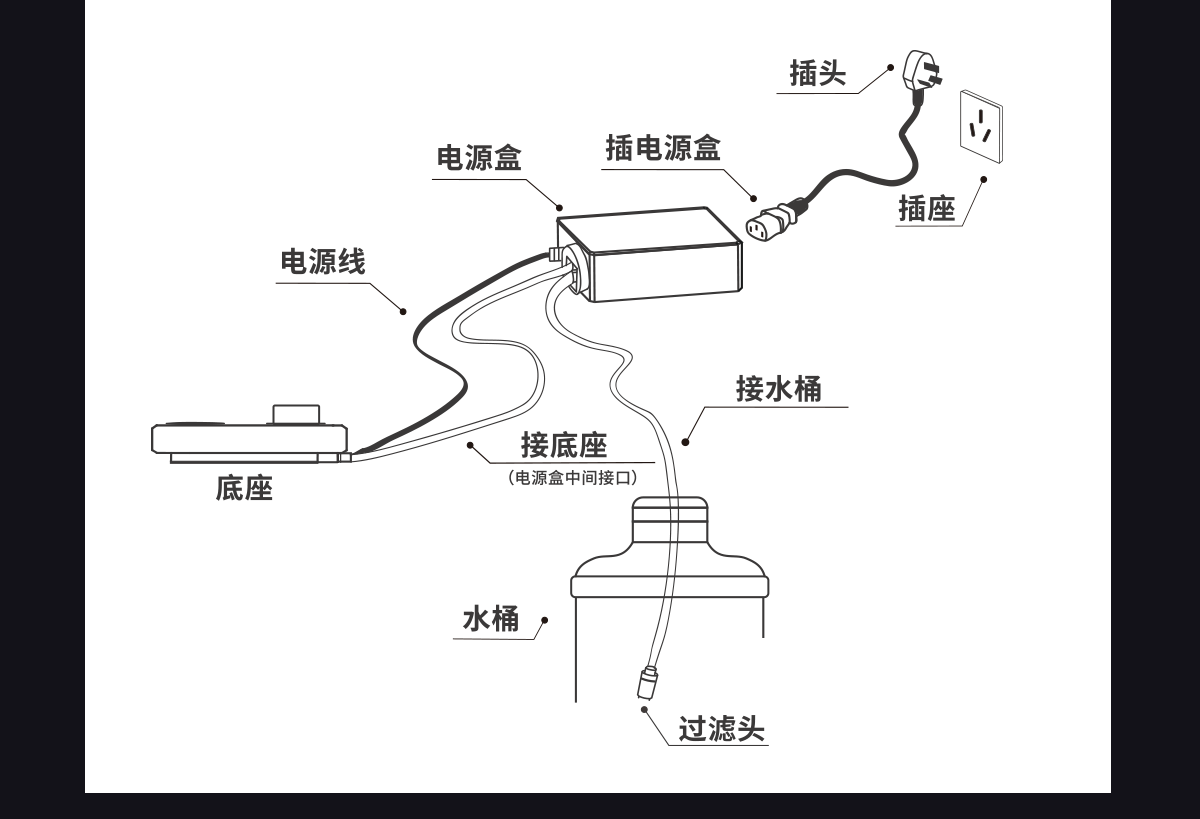 插头

电源盒

插电源盒

插座

电源线

接水桶

接底座
（电源盒中间接口）

底座

水桶

过滤头