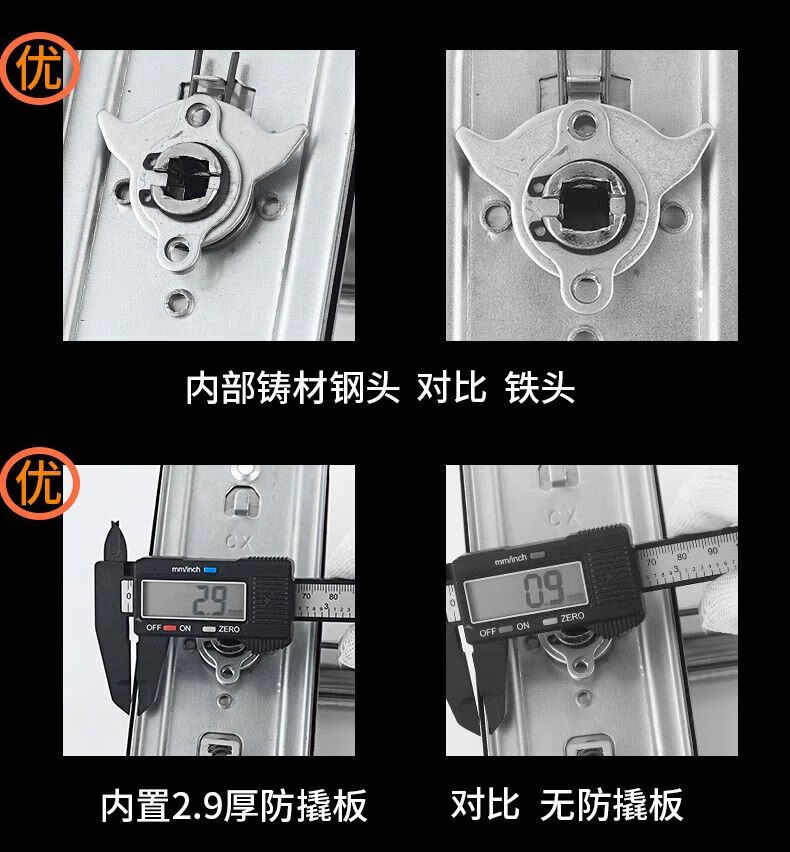 优

内部铸材钢头 对比 铁头

优

CX

mm/inch

2.9

OFF ON ZERO

70 80

CX

mm/inch

0.9

OFF ON ZERO

70 80 90

内置2.9厚防撬板

对比 无防撬板