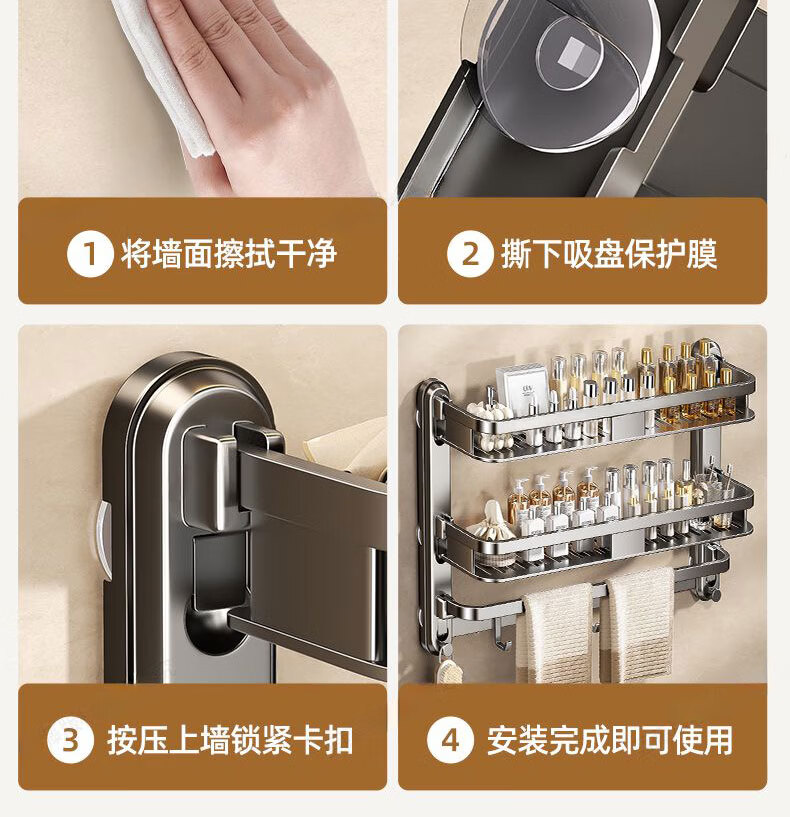 1 将墙面擦拭干净

2 撕下吸盘保护膜

3 按压上墙锁紧卡扣

4 安装完成即可使用