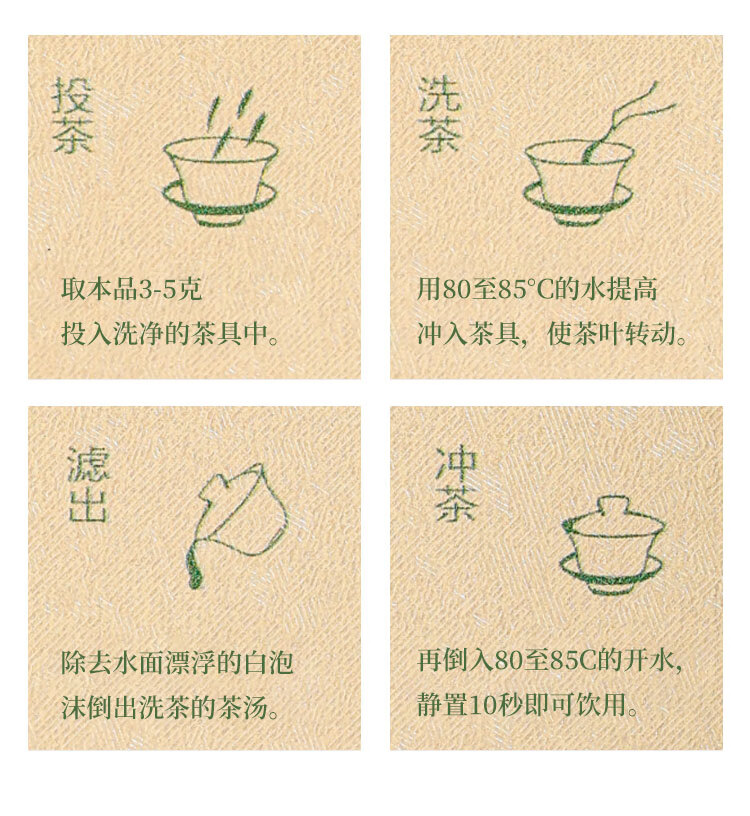 投茶

取本品3-5克
投入洗净的茶具中。

洗茶

用80至85°C的水提高
冲入茶具，使茶叶转动。

滤出

除去水面漂浮的白泡
沫倒出洗茶的茶汤。

冲茶

再倒入80至85C的开水，
静置10秒即可饮用。