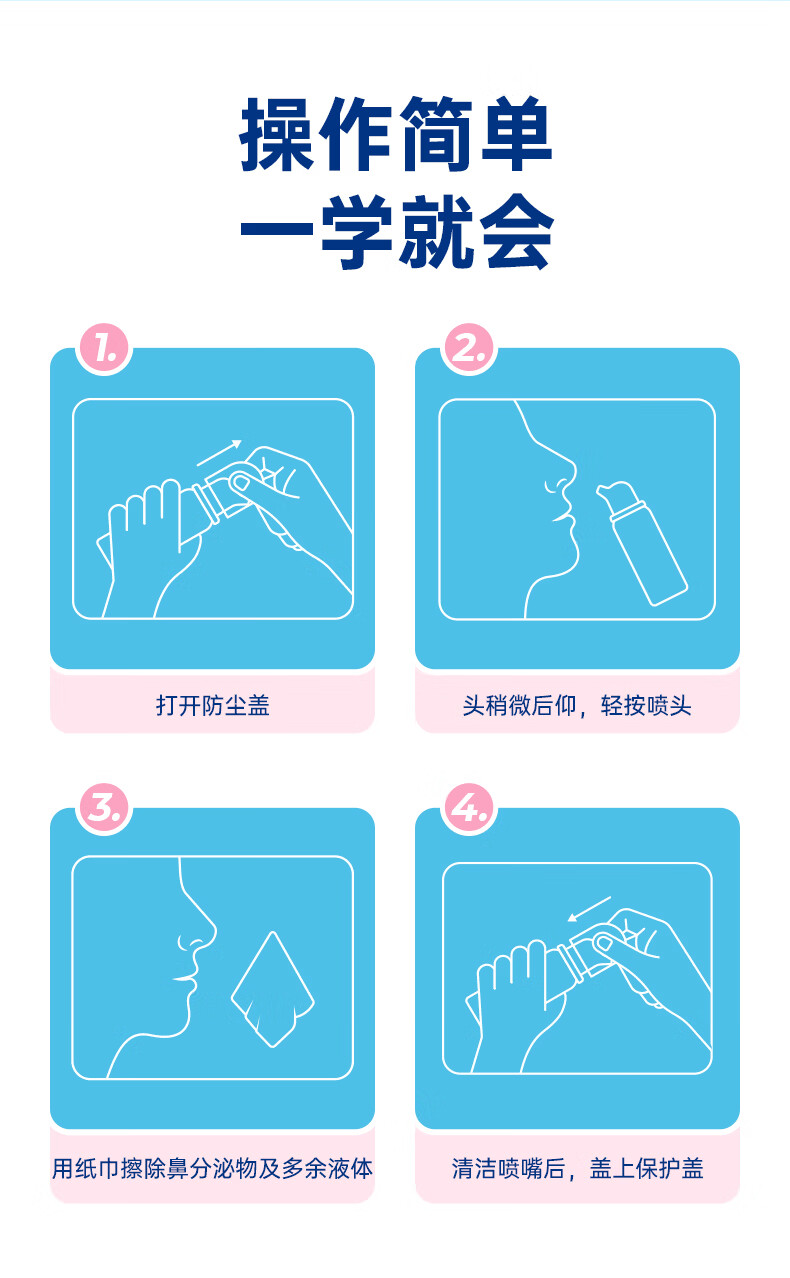 操作简单
一学就会

1.
打开防尘盖

2.
头稍微后仰，轻按喷头

3.
用纸巾擦除鼻分泌物及多余液体

4.
清洁喷嘴后，盖上保护盖