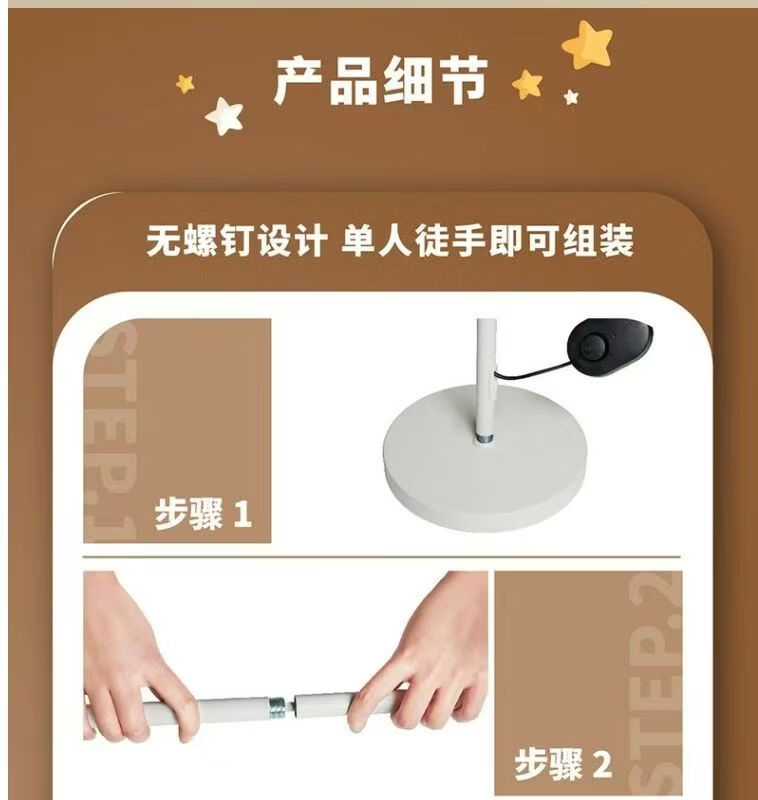 产品细节

无螺钉设计 单人徒手即可组装

STEP.1

步骤 1

STEP.2

步骤 2