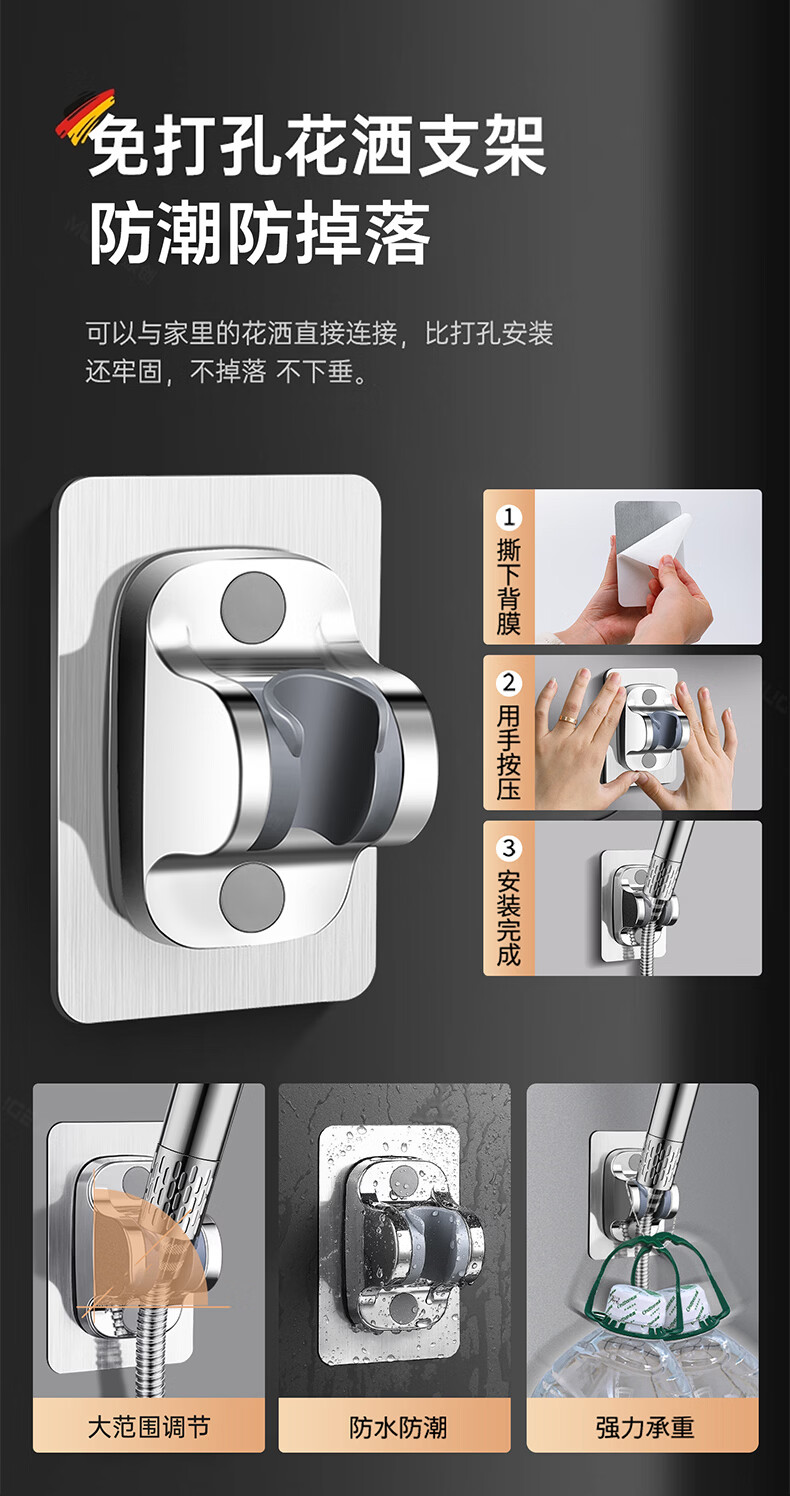 免打孔花洒支架
防潮防掉落

可以与家里的花洒直接连接，比打孔安装还牢固，不掉落 不下垂。

1 撕下背膜

2 用手按压

3 安装完成

大范围调节

防水防潮

强力承重