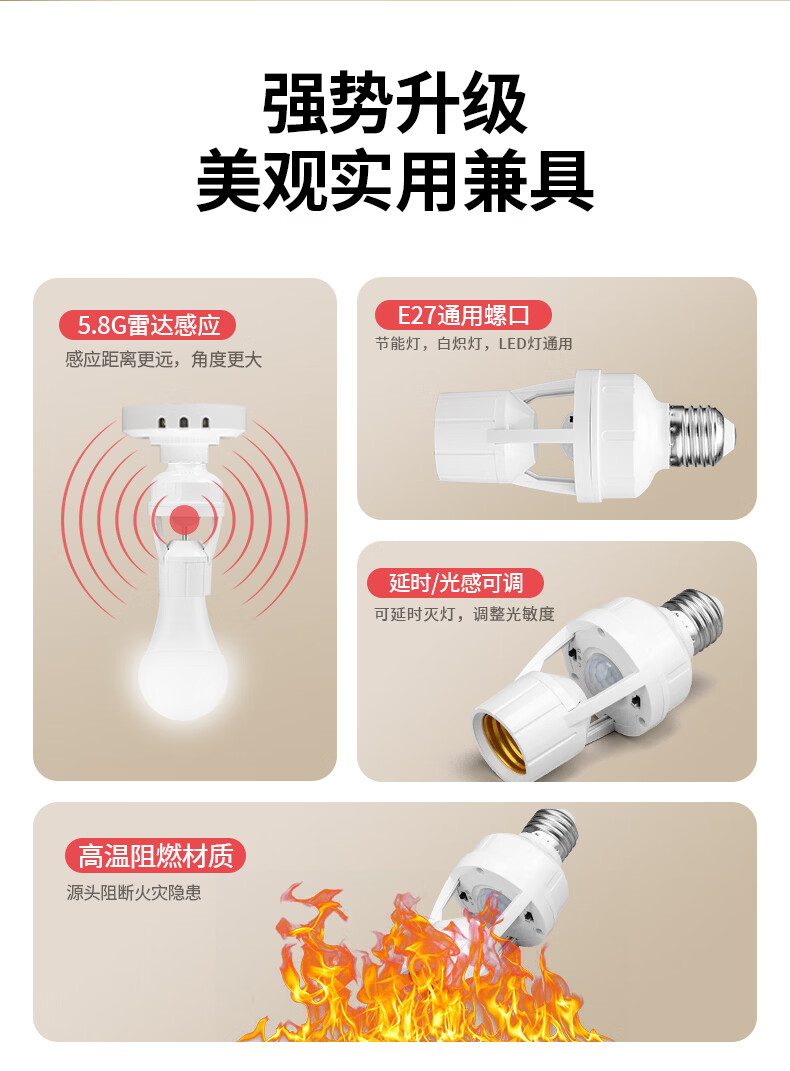 强势升级
美观实用兼具

5.8G雷达感应
感应距离更远，角度更大

E27通用螺口
节能灯，白炽灯，LED灯通用

延时/光感可调
可延时灭灯，调整光敏度

高温阻燃材质
源头阻断火灾隐患