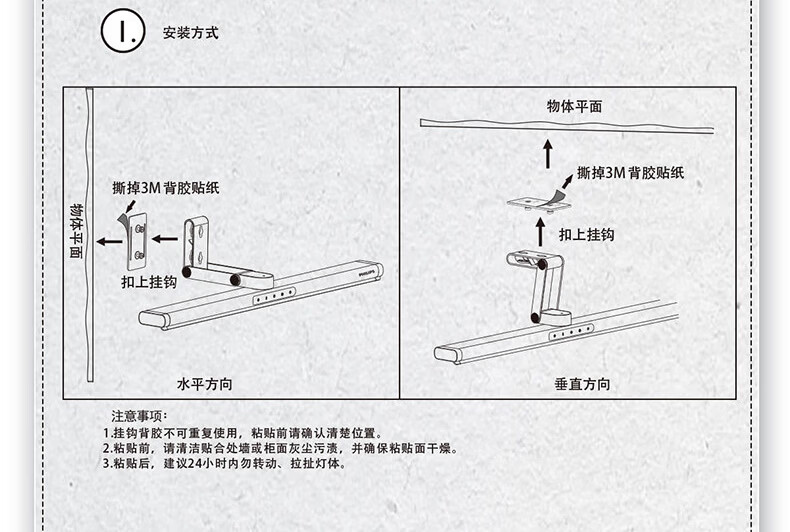 1. 安装方式

物体平面

撕掉3M 背胶贴纸

扣上挂钩

PHILIPS

水平方向

物体平面

撕掉3M 背胶贴纸

扣上挂钩

垂直方向

注意事项：
1.挂钩背胶不可重复使用，粘贴前请确认清楚位置。
2.粘贴前，请清洁贴合处墙或柜面灰尘污渍，并确保粘贴面干燥。
3.粘贴后，建议24小时内勿转动、拉扯灯体。