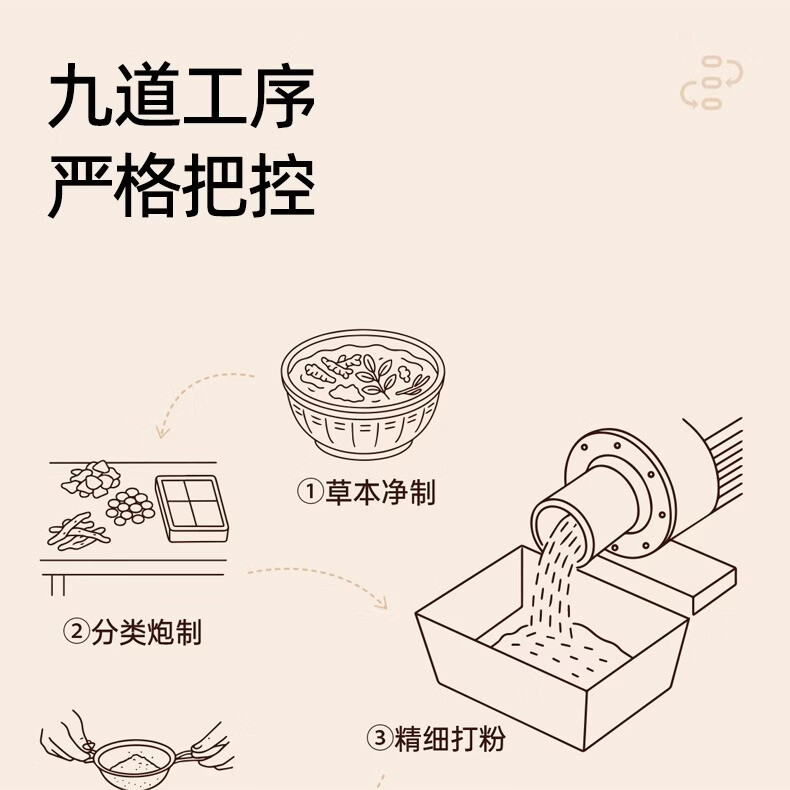 九道工序
严格把控

①草本净制

②分类炮制

③精细打粉