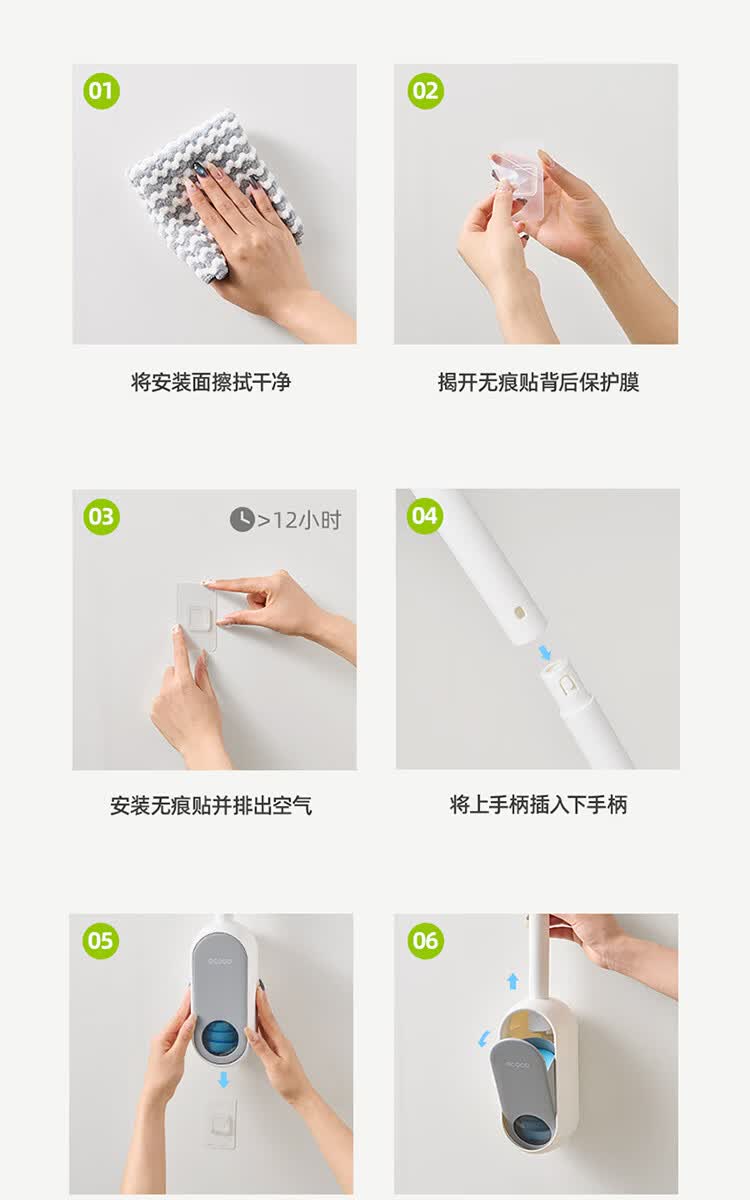 01

将安装面擦拭干净

02

揭开无痕贴背后保护膜

03

>12小时

安装无痕贴并排出空气

04

将上手柄插入下手柄

05

ecoco

06

ecoco