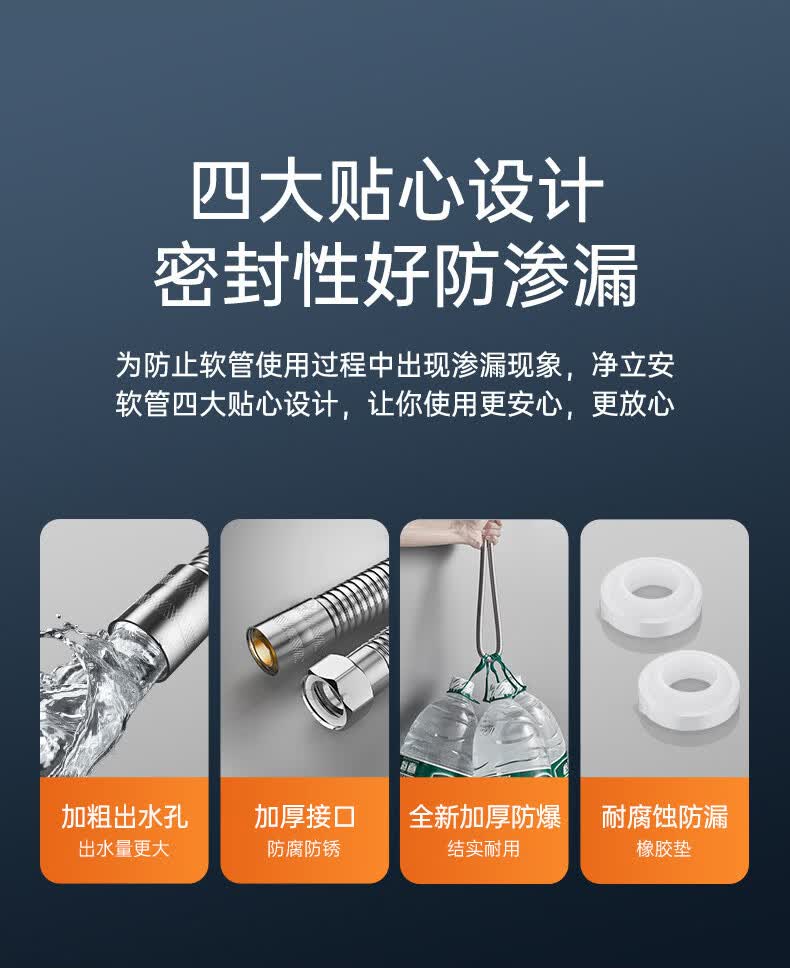 四大贴心设计
密封性好防渗漏

为防止软管使用过程中出现渗漏现象，净立安软管四大贴心设计，让你使用更安心，更放心

加粗出水孔
出水量更大

加厚接口
防腐防锈

全新加厚防爆
结实耐用

耐腐蚀防漏
橡胶垫