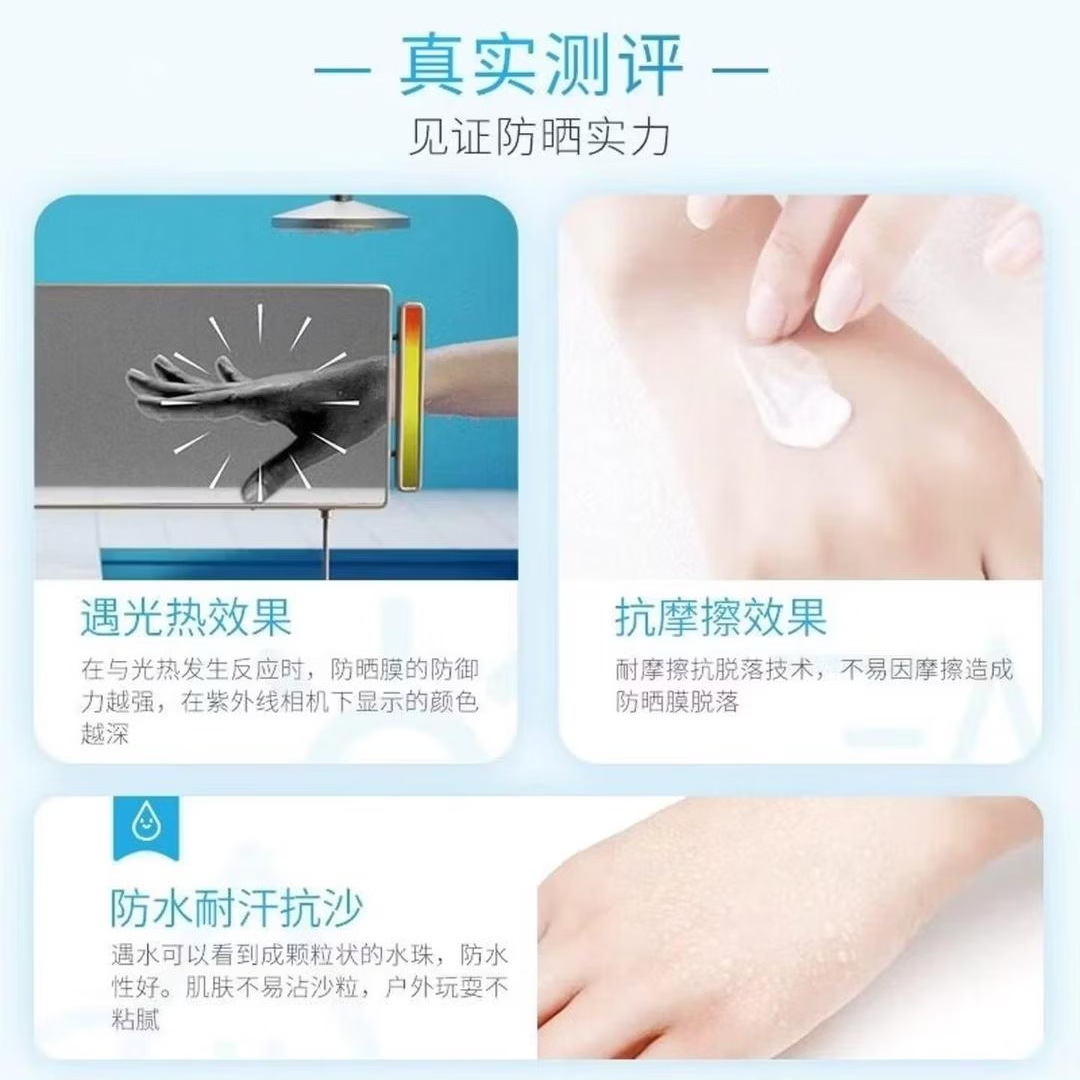 — 真实测评 —
见证防晒实力

遇光热效果
在与光热发生反应时，防晒膜的防御力越强，在紫外线相机下显示的颜色越深

抗摩擦效果
耐摩擦抗脱落技术，不易因摩擦造成防晒膜脱落

防水耐汗抗沙
遇水可以看到成颗粒状的水珠，防水性好。肌肤不易沾沙粒，户外玩耍不粘腻