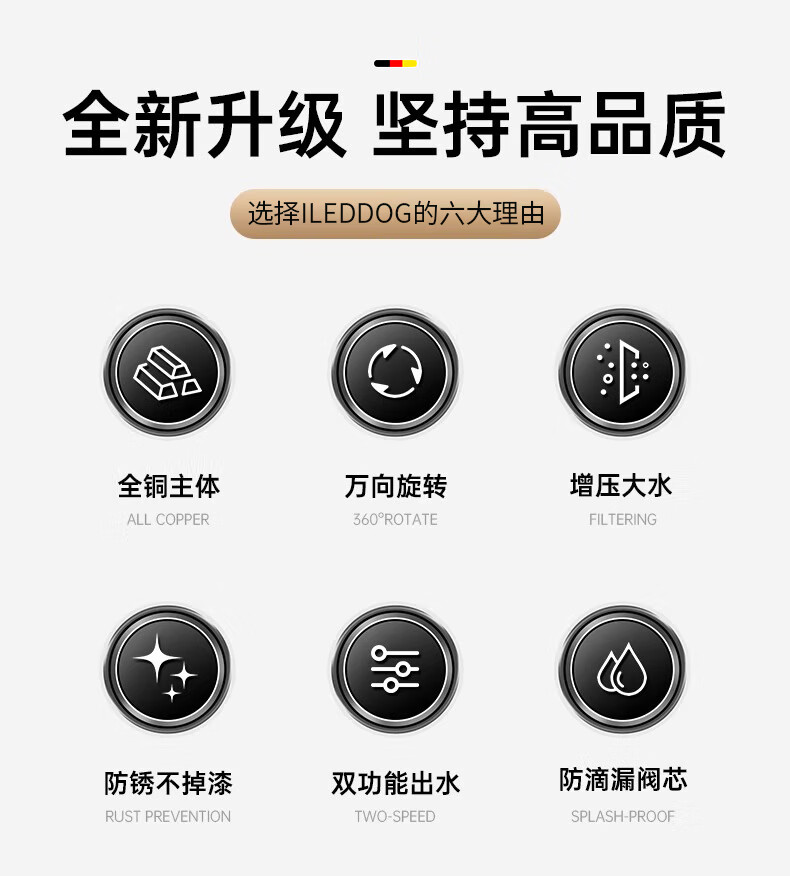 全新升级 坚持高品质

选择ILEDDOG的六大理由

全铜主体
ALL COPPER

万向旋转
360°ROTATE

增压大水
FILTERING

防锈不掉漆
RUST PREVENTION

双功能出水
TWO-SPEED

防滴漏阀芯
SPLASH-PROOF