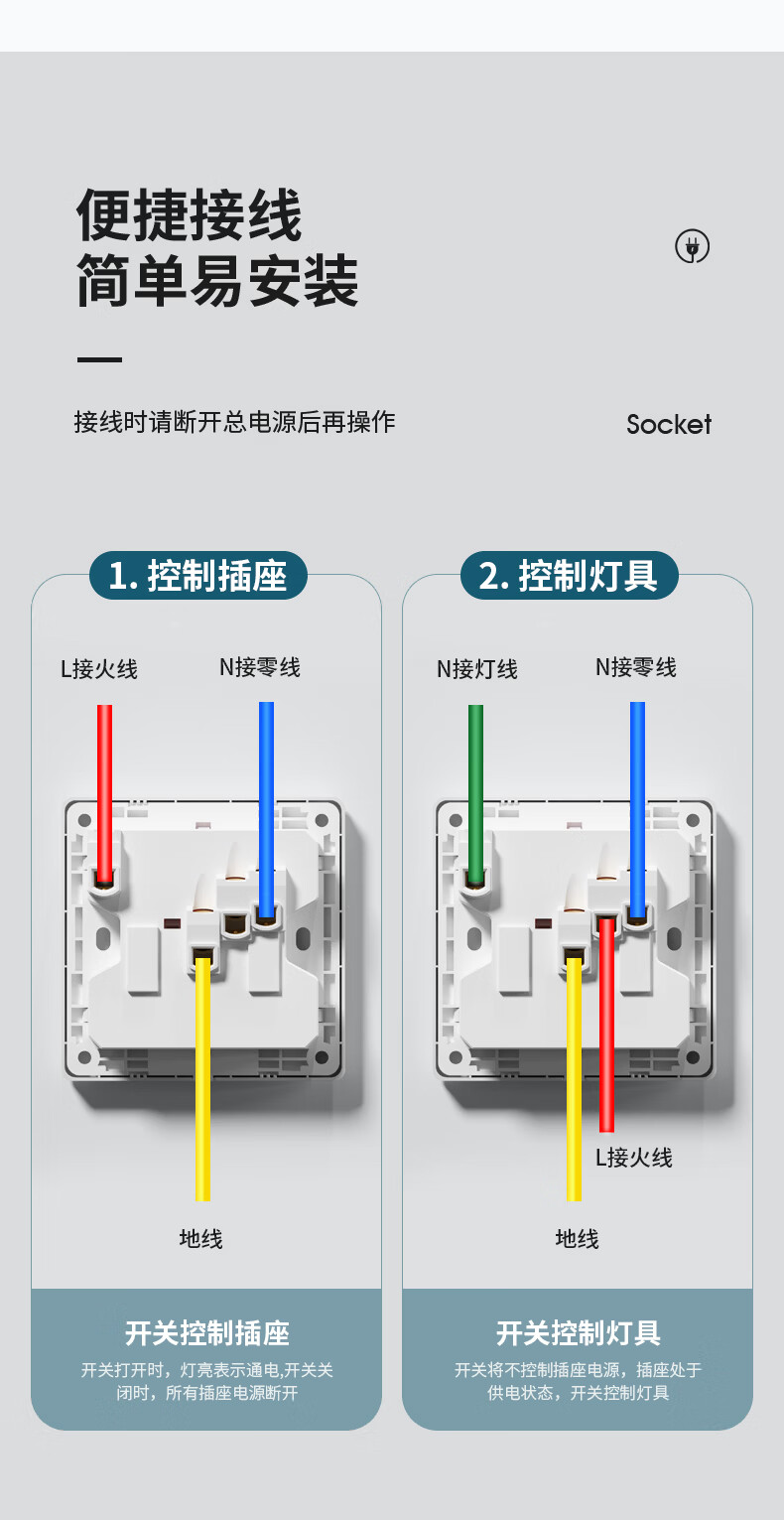 便捷接线
简单易安装

接线时请断开总电源后再操作

Socket

1. 控制插座

L接火线

N接零线

地线

开关控制插座

开关打开时，灯亮表示通电,开关关闭时，所有插座电源断开

2. 控制灯具

N接灯线

N接零线

L接火线

地线

开关控制灯具

开关将不控制插座电源，插座处于供电状态，开关控制灯具