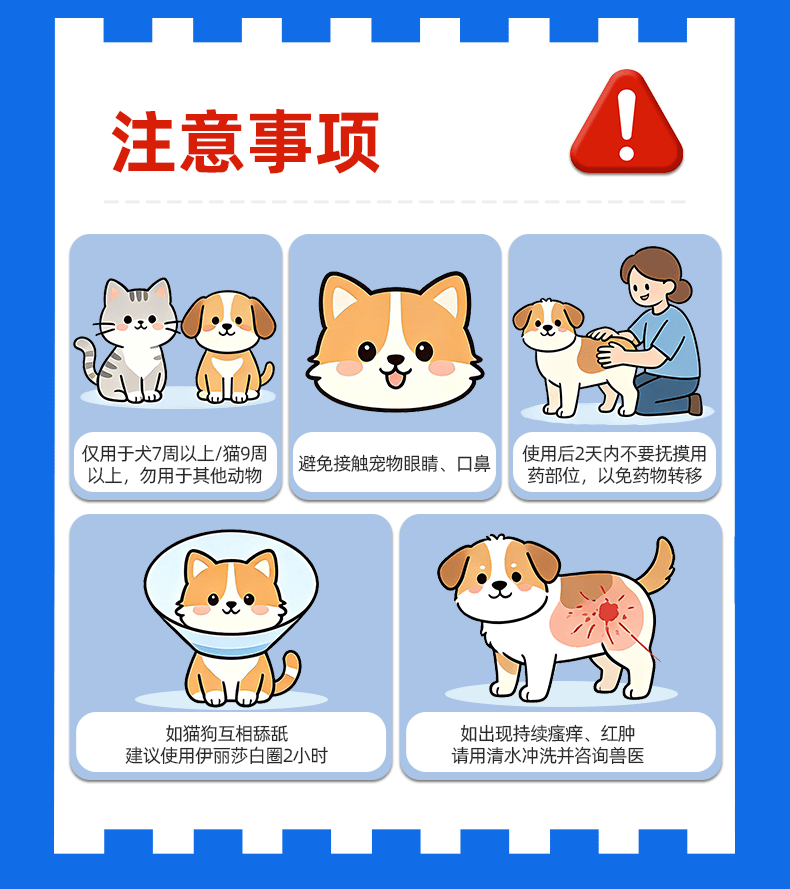 注意事项

仅用于犬7周以上/猫9周以上，勿用于其他动物

避免接触宠物眼睛、口鼻

使用后2天内不要抚摸用药部位，以免药物转移

如猫狗互相舔舐
建议使用伊丽莎白圈2小时

如出现持续瘙痒、红肿
请用清水冲洗并咨询兽医