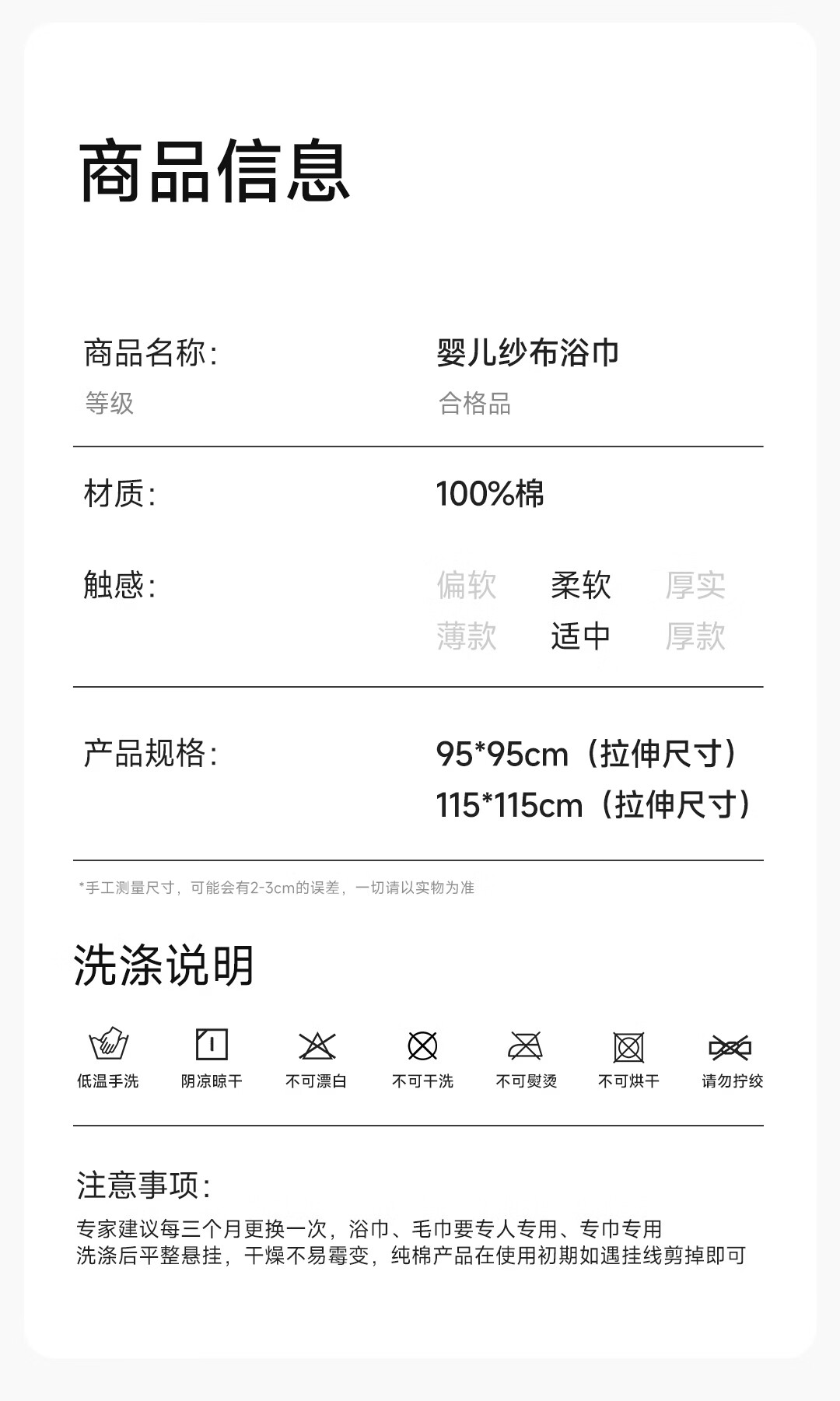 商品信息

商品名称:　婴儿纱布浴巾

等级　合格品

材质:　100%棉

触感:　偏软　柔软　厚实
薄款　适中　厚款

产品规格:　95*95cm（拉伸尺寸）
115*115cm（拉伸尺寸）

*手工测量尺寸，可能会有2-3cm的误差，一切请以实物为准

洗涤说明

低温手洗　阴凉晾干　不可漂白　不可干洗　不可熨烫　不可烘干　请勿拧绞

注意事项:

专家建议每三个月更换一次，浴巾、毛巾要专人专用、专巾专用
洗涤后平整悬挂，干燥不易霉变，纯棉产品在使用初期如遇挂线剪掉即可