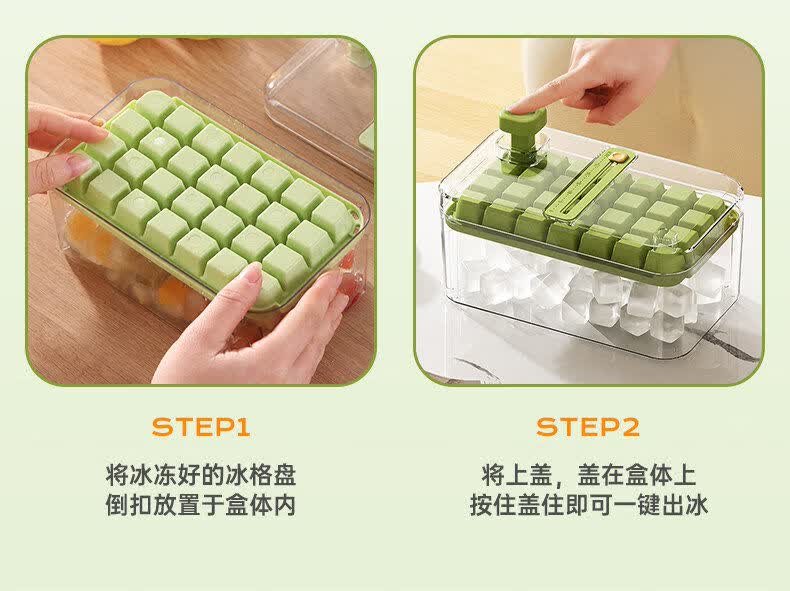 STEP1

将冰冻好的冰格盘
倒扣放置于盒体内

STEP2

将上盖，盖在盒体上
按住盖住即可一键出冰