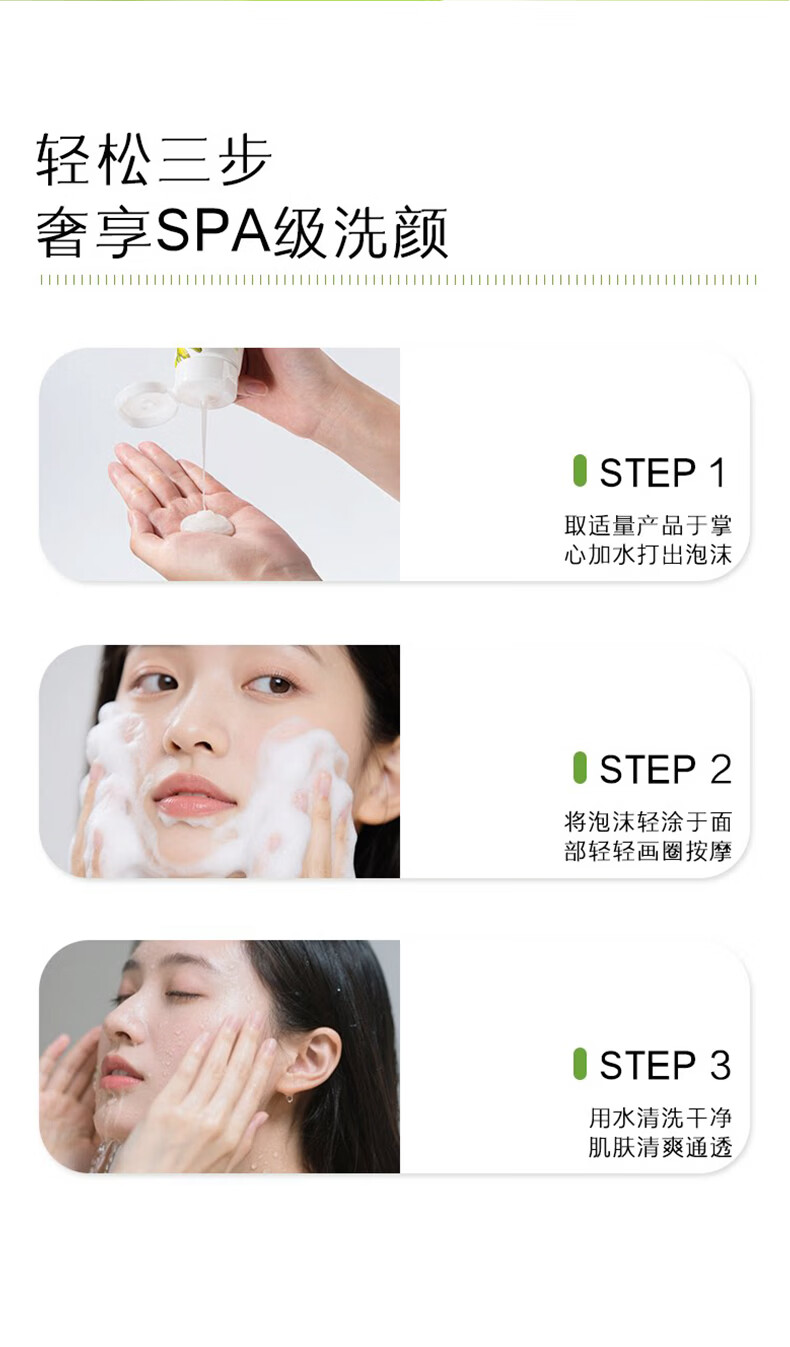 轻松三步
奢享SPA级洗颜

STEP 1
取适量产品于掌心加水打出泡沫

STEP 2
将泡沫轻涂于面部轻轻画圈按摩

STEP 3
用水清洗干净
肌肤清爽通透