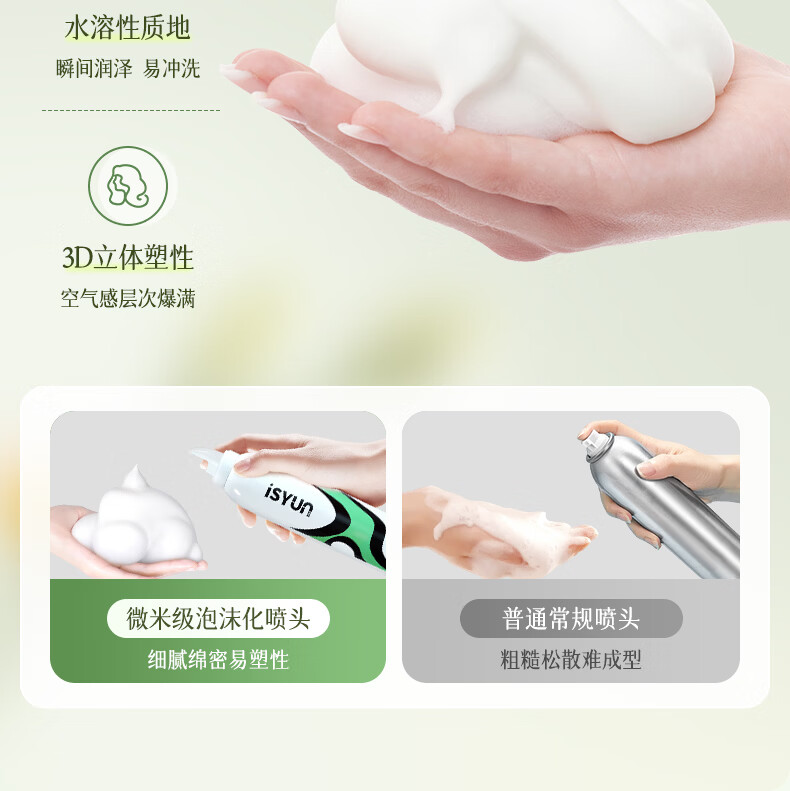 水溶性质地
瞬间润泽 易冲洗

3D立体塑性
空气感层次爆满

iSYUN

微米级泡沫化喷头
细腻绵密易塑性

普通常规喷头
粗糙松散难成型