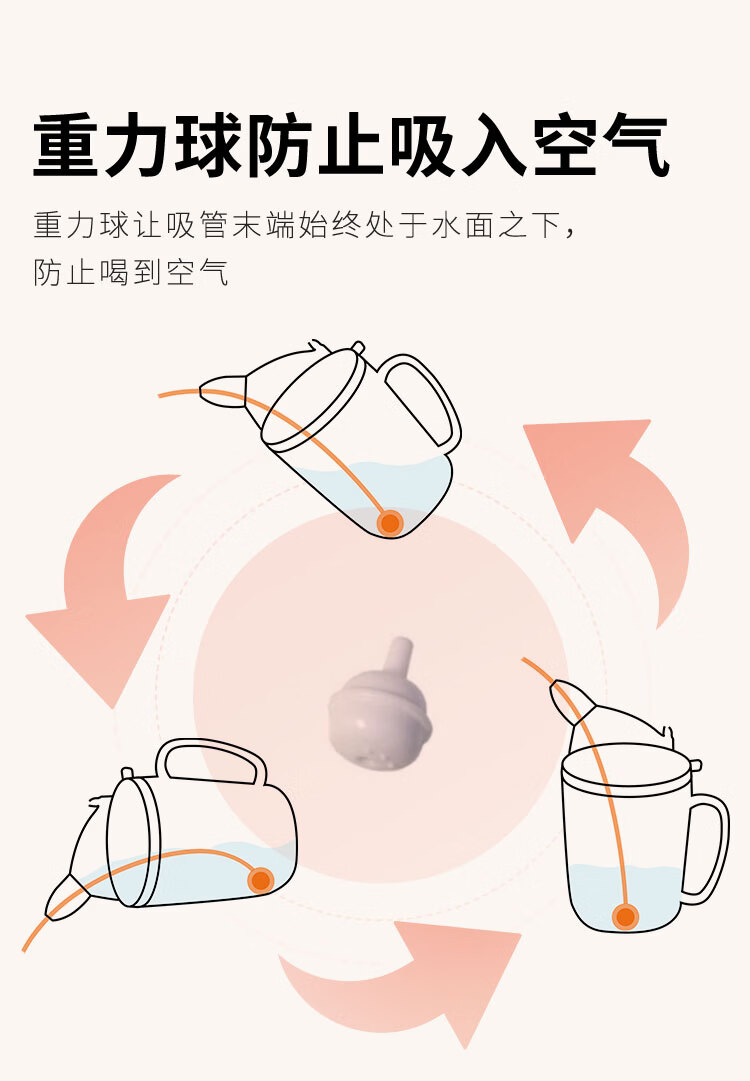 重力球防止吸入空气

重力球让吸管末端始终处于水面之下，防止喝到空气