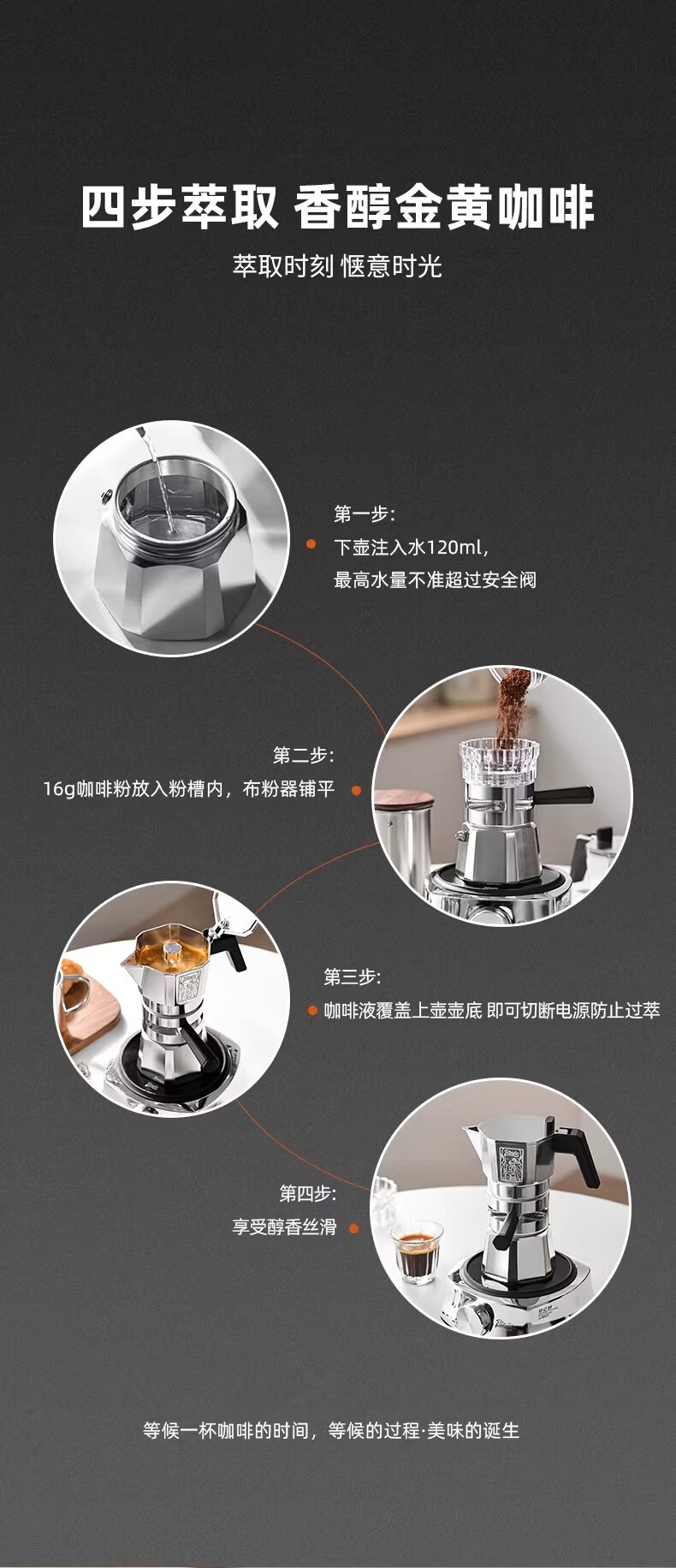 四步萃取 香醇金黄咖啡

萃取时刻 惬意时光

第一步:
下壶注入水120ml,
最高水量不准超过安全阀

第二步:
16g咖啡粉放入粉槽内，布粉器铺平

第三步:
咖啡液覆盖上壶壶底 即可切断电源防止过萃

第四步:
享受醇香丝滑

等候一杯咖啡的时间，等候的过程·美味的诞生