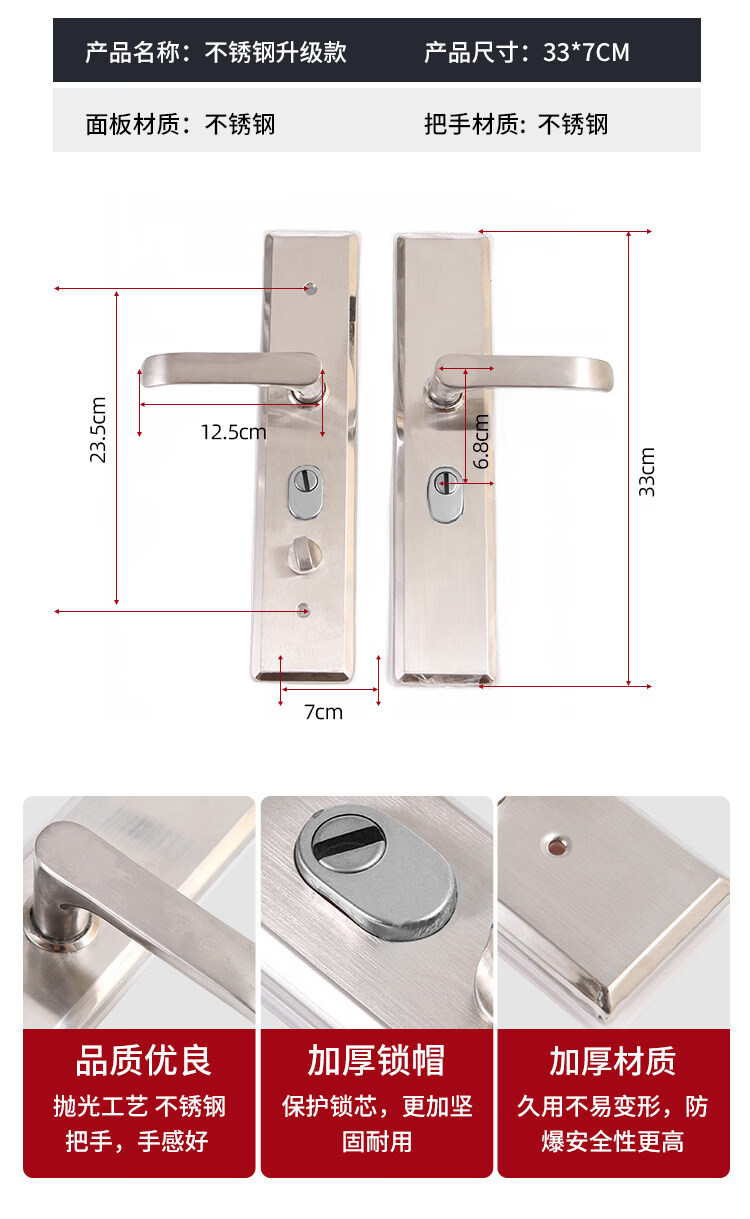 产品名称：不锈钢升级款　　产品尺寸：33*7CM

面板材质：不锈钢　　把手材质：不锈钢

23.5cm

12.5cm

6.8cm

33cm

7cm

品质优良

抛光工艺 不锈钢把手，手感好

加厚锁帽

保护锁芯，更加坚固耐用

加厚材质

久用不易变形，防爆安全性更高