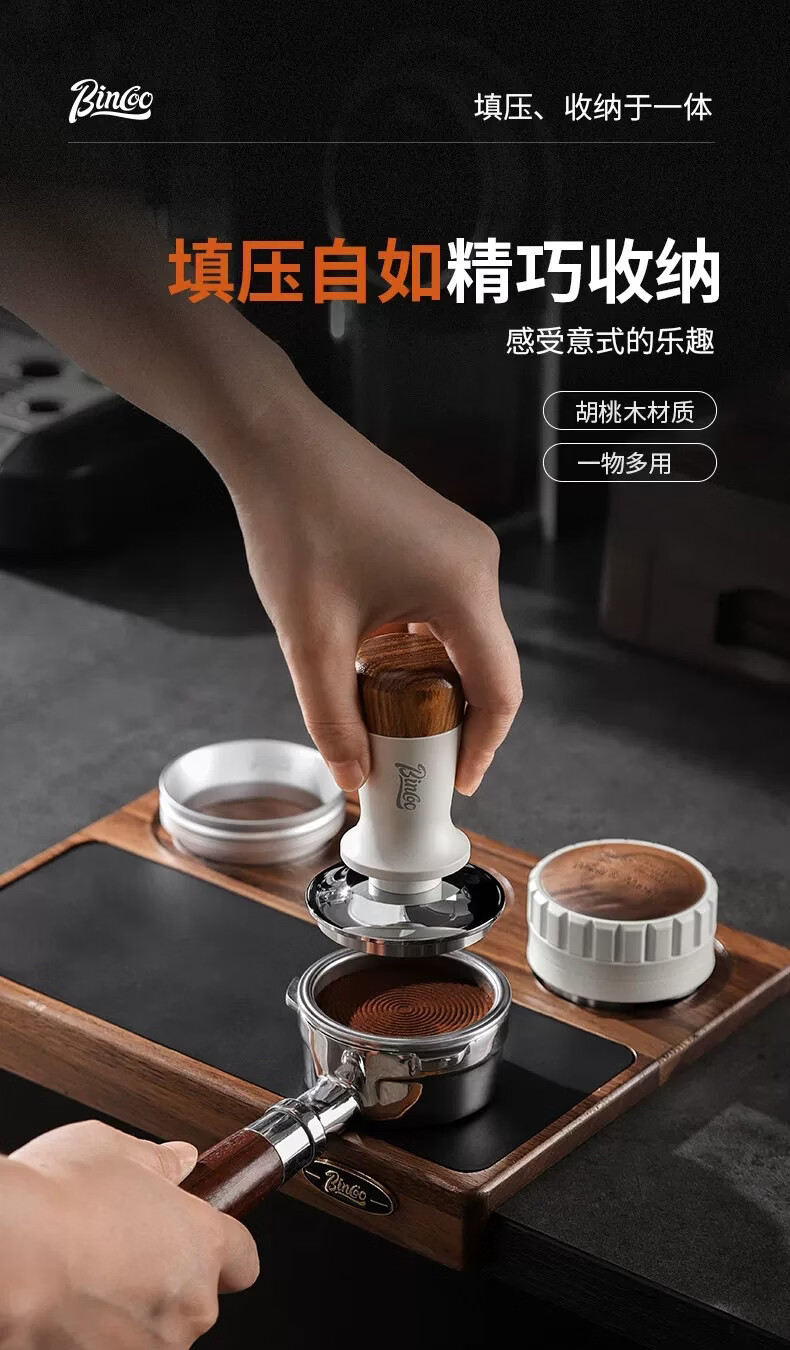 Bincoo

填压、收纳于一体

填压自如精巧收纳

感受意式的乐趣

胡桃木材质

一物多用

Bincoo

Bincoo