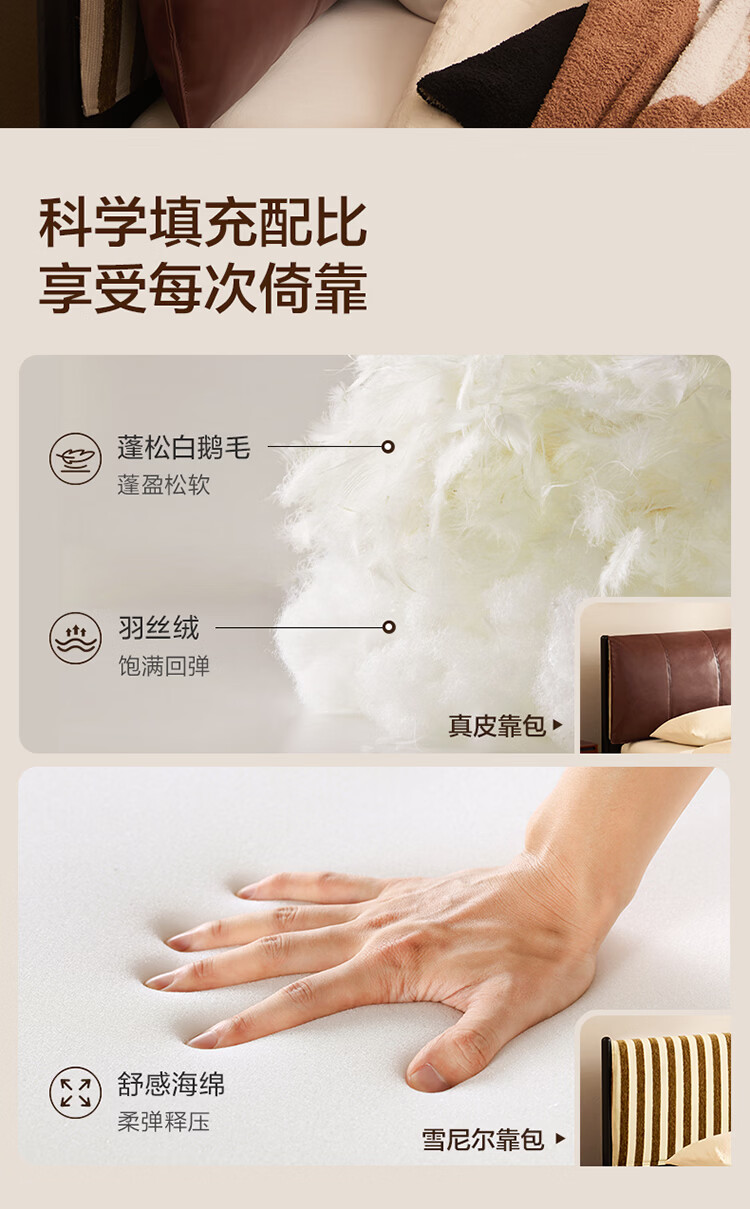 科学填充配比
享受每次倚靠

蓬松白鹅毛
蓬盈松软

羽丝绒
饱满回弹

真皮靠包 ▸

舒感海绵
柔弹释压

雪尼尔靠包 ▸