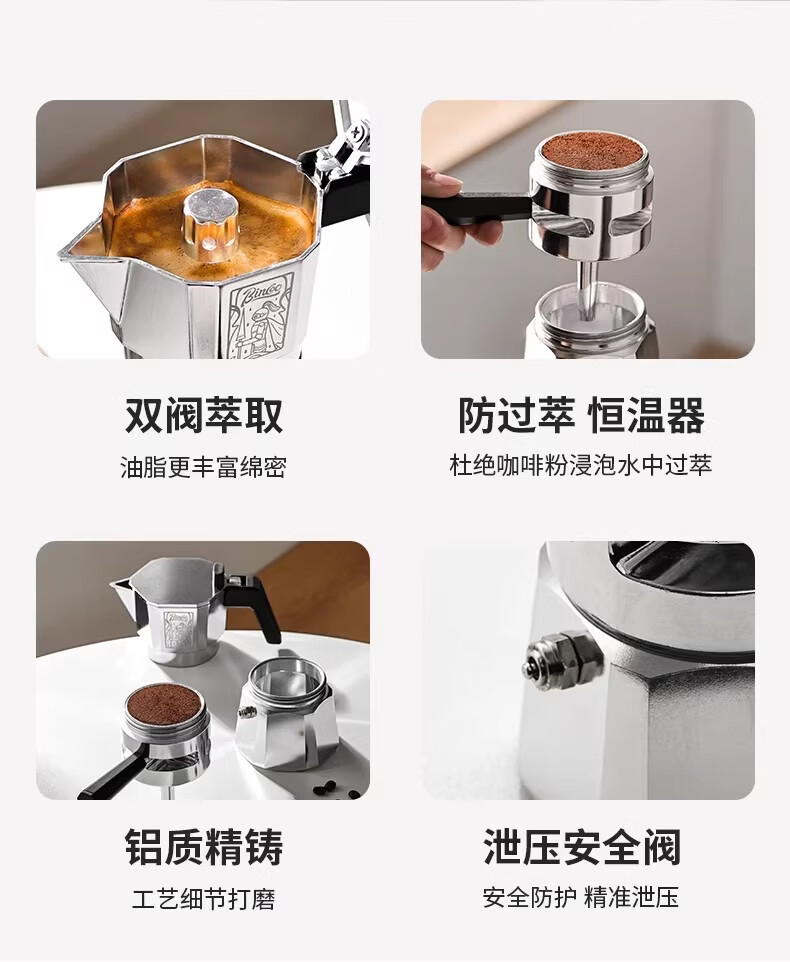 Bincoo

双阀萃取
油脂更丰富绵密

防过萃 恒温器
杜绝咖啡粉浸泡水中过萃

铝质精铸
工艺细节打磨

泄压安全阀
安全防护 精准泄压