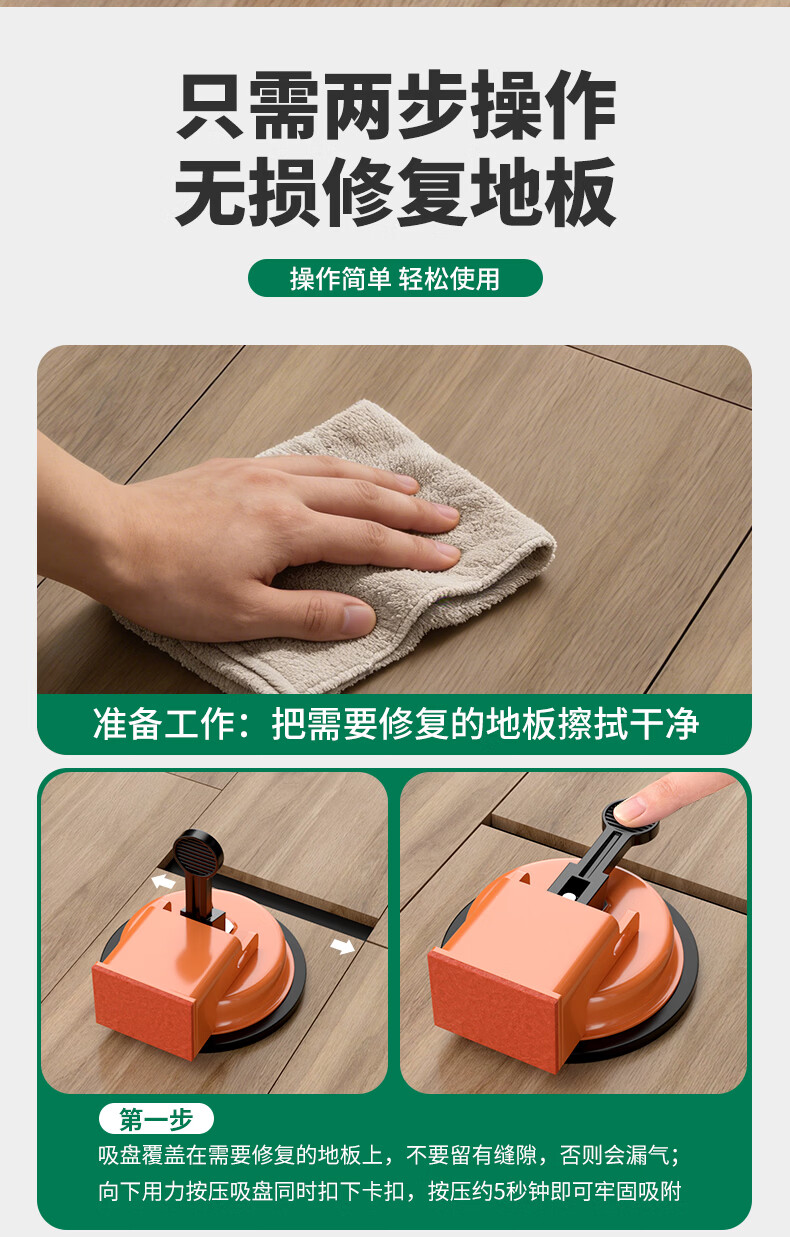 只需两步操作
无损修复地板

操作简单 轻松使用

准备工作：把需要修复的地板擦拭干净

第一步

吸盘覆盖在需要修复的地板上，不要留有缝隙，否则会漏气；向下用力按压吸盘同时扣下卡扣，按压约5秒钟即可牢固吸附